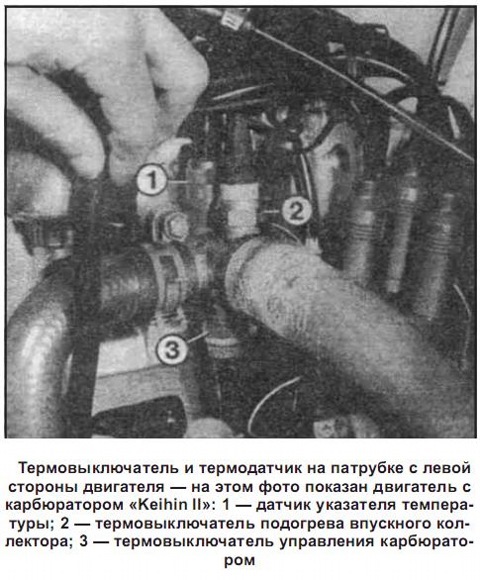 1

2

3

Термовыключатель и термодатчик на патрубке с левой стороны двигателя — на этом фото показан двигатель с карбюратором «Keihin II»: 1 — датчик указателя температуры; 2 — термовыключатель подогрева впускного коллектора; 3 — термовыключатель управления карбюратором