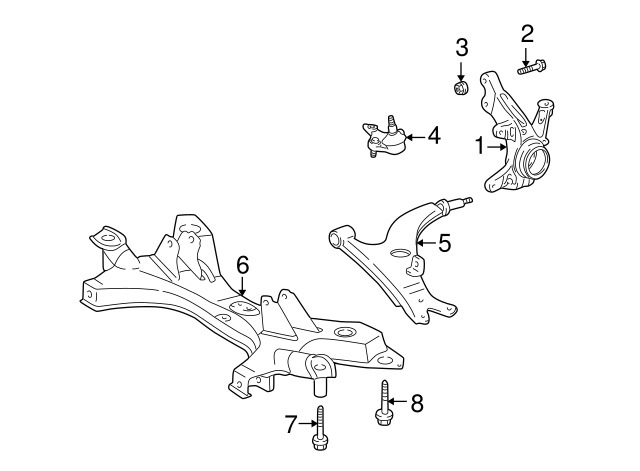 3
2
4
1
5
6
8
7