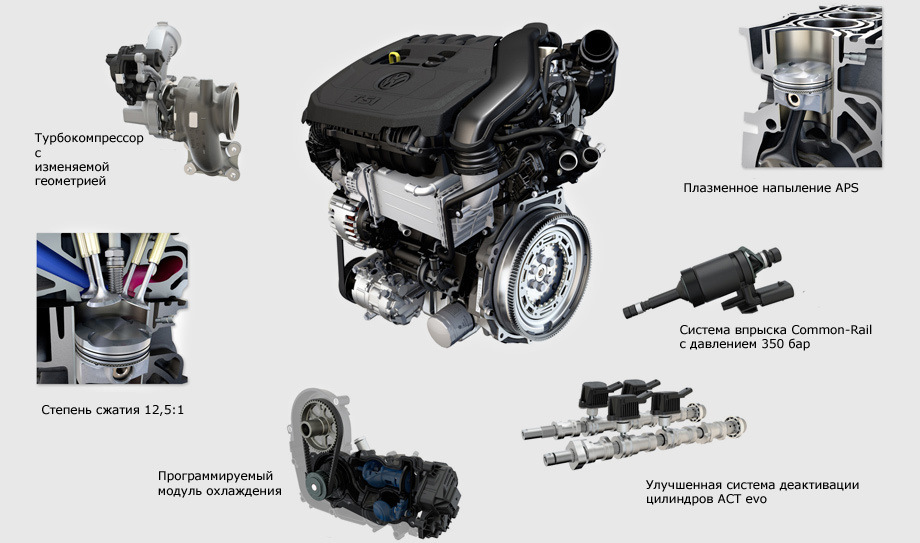 Турбокомпрессор с изменяемой геометрией

TSI

Плазменное напыление APS

Система впрыска Common-Rail с давлением 350 бар

Степень сжатия 12,5:1

Программируемый модуль охлаждения

Улучшенная система деактивации цилиндров ACT evo