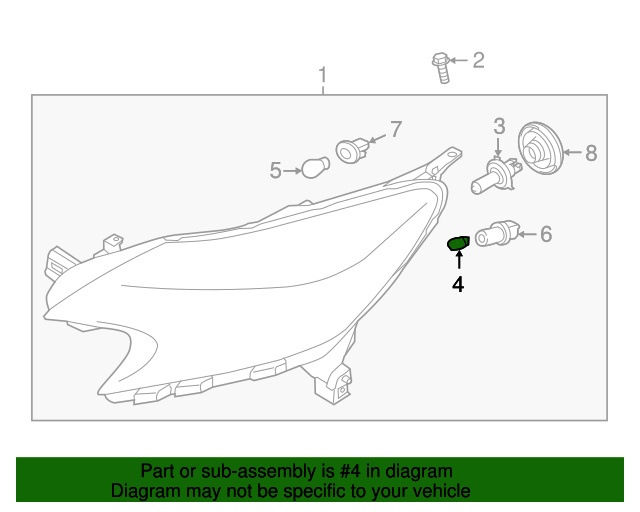 1
2
7
3
8
5
6
4

Part or sub-assembly is #4 in diagram
Diagram may not be specific to your vehicle