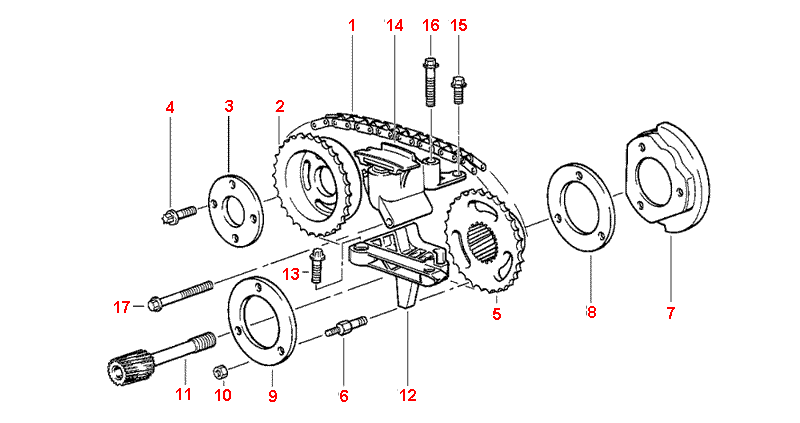 1
14
16
15
4
3
2
13
17
5
8
7
11
10
9
6
12