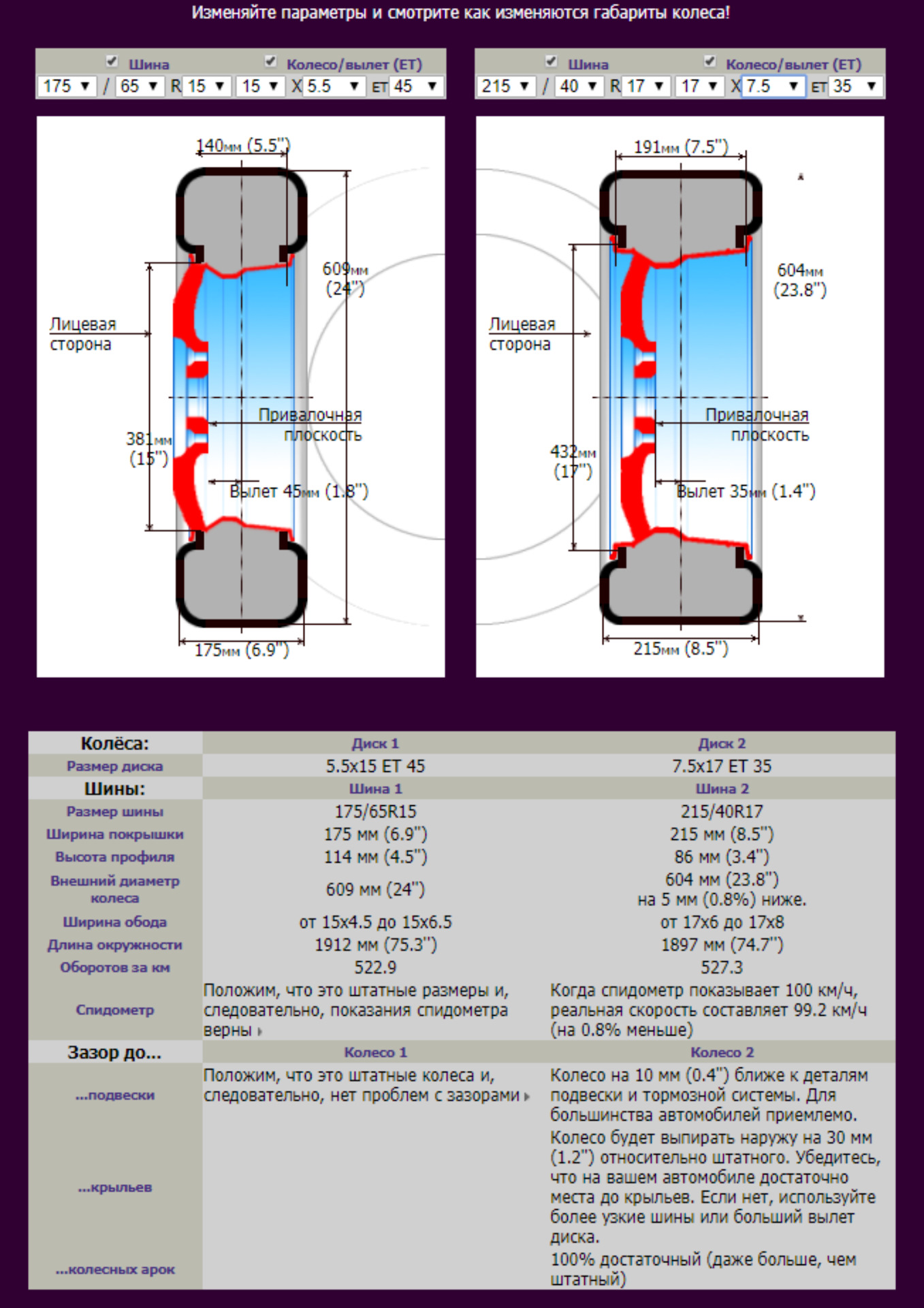 Изменяйте параметры и смотрите как изменяются габариты колеса!

Шина Колесо/вылет (ET)
175 / 65 R 15 15 X 5.5 ET 45

Шина Колесо/вылет (ET)
215 / 40 R 17 17 X 7.5 ET 35

140мм (5.5")
609мм (24")
Лицевая сторона
381мм (15")
Привалочная плоскость
Вылет 45мм (1.8")
175мм (6.9")

191мм (7.5")
604мм (23.8")
Лицевая сторона
432мм (17")
Привалочная плоскость
Вылет 35мм (1.4")
215мм (8.5")

| Колёса: | Диск 1 | Диск 2 |
|---|---|---|
| Размер диска | 5.5x15 ET 45 | 7.5x17 ET 35 |
| Шины: | Шина 1 | Шина 2 |
| Размер шины | 175/65R15 | 215/40R17 |
| Ширина покрышки | 175 мм (6.9") | 215 мм (8.5") |
| Высота профиля | 114 мм (4.5") | 86 мм (3.4") |
| Внешний диаметр колеса | 609 мм (24") | 604 мм (23.8") на 5 мм (0.8%) ниже. |
| Ширина обода | от 15x4.5 до 15x6.5 | от 17x6 до 17x8 |
| Длина окружности | 1912 мм (75.3") | 1897 мм (74.7") |
| Оборотов за км | 522.9 | 527.3 |
| Спидометр | Положим, что это штатные размеры и, следовательно, показания спидометра верны | Когда спидометр показывает 100 км/ч, реальная скорость составляет 99.2 км/ч (на 0.8% меньше) |
| Зазор до... | Колесо 1 | Колесо 2 |
| ...подвески | Положим, что это штатные колеса и, следовательно, нет проблем с зазорами | Колесо на 10 мм (0.4") ближе к деталям подвески и тормозной системы. Для большинства автомобилей приемлемо. |
| ...крыльев | | Колесо будет выпирать наружу на 30 мм (1.2") относительно штатного. Убедитесь, что на вашем автомобиле достаточно места до крыльев. Если нет, используйте более узкие шины или больший вылет диска. |
| ...колесных арок | | 100% достаточный (даже больше, чем штатный) |