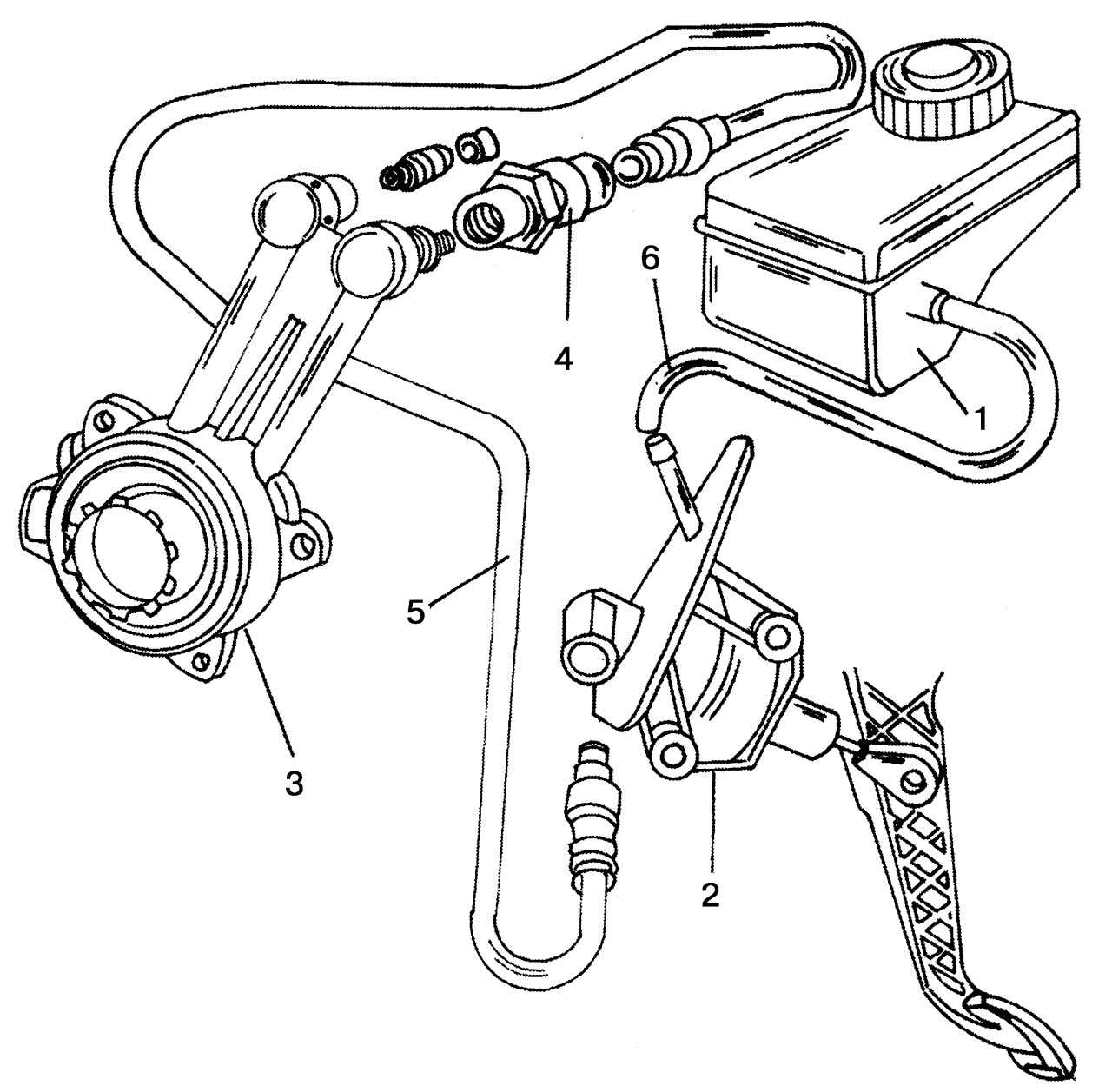 6
4
1
5
3
2