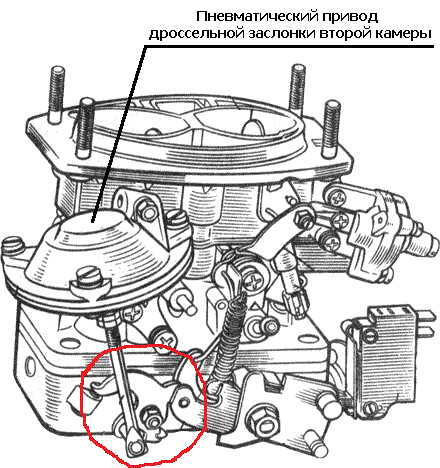 Пневматический привод
дроссельной заслонки второй камеры