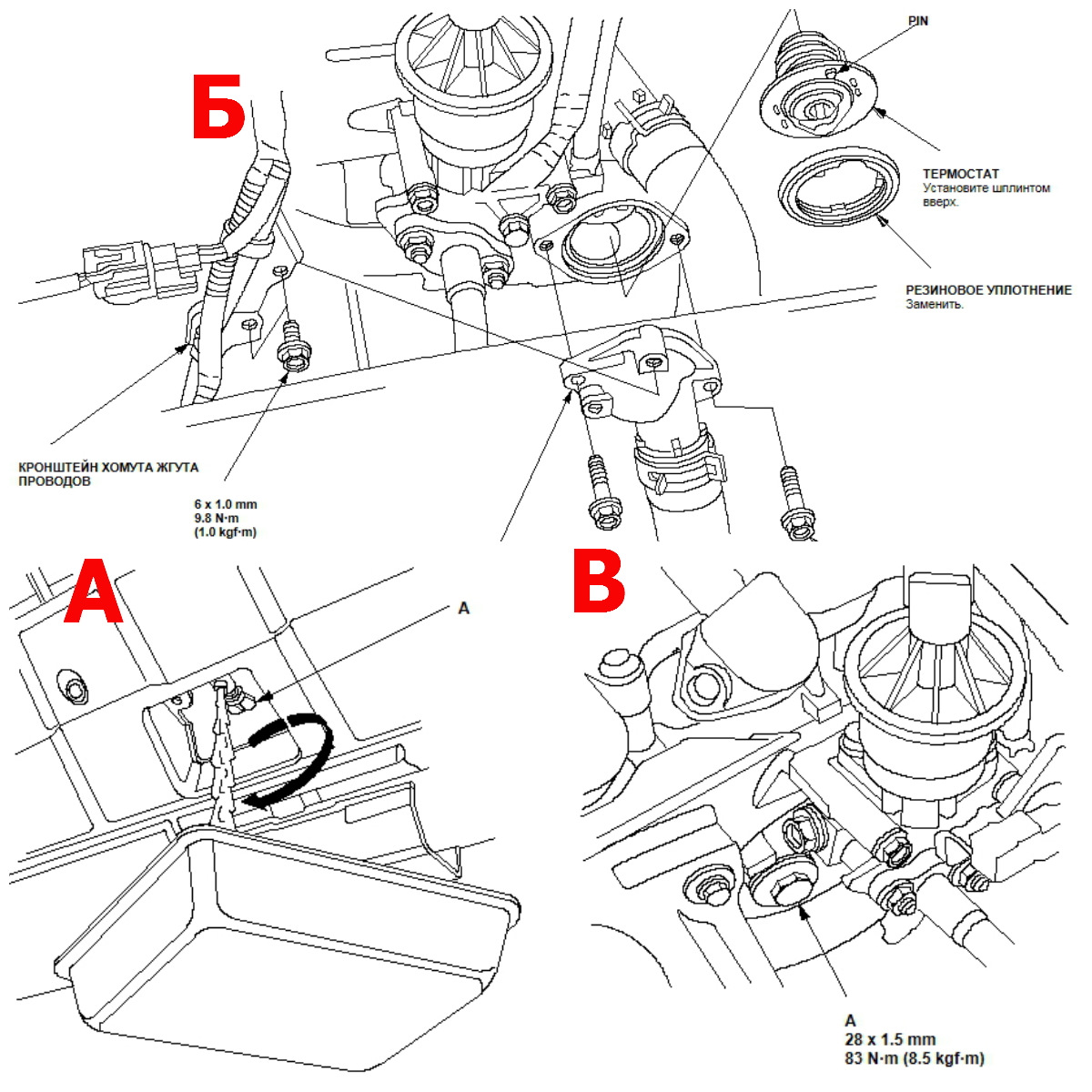 Б

PIN

ТЕРМОСТАТ
Установите шплинтом вверх.

РЕЗИНОВОЕ УПЛОТНЕНИЕ
Заменить.

КРОНШТЕЙН ХОМУТА ЖГУТА ПРОВОДОВ

6 x 1.0 mm
9.8 N·m
(1.0 kgf·m)

А

A

В

A
28 x 1.5 mm
83 N·m (8.5 kgf·m)