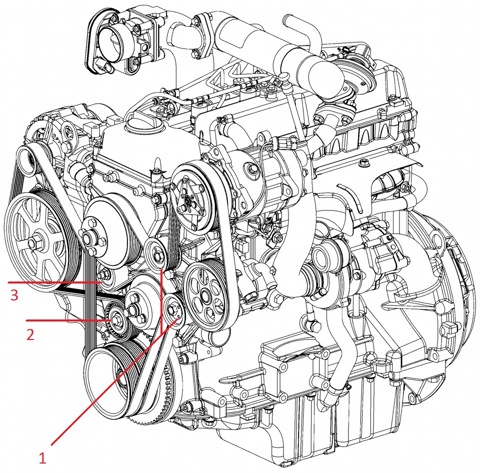 3
2
1