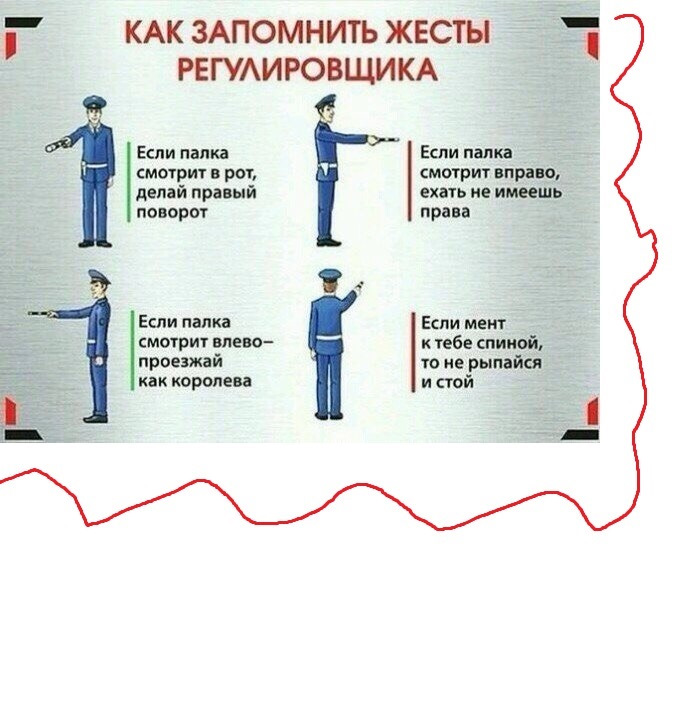 КАК ЗАПОМНИТЬ ЖЕСТЫ РЕГУЛИРОВЩИКА

Если палка смотрит в рот, делай правый поворот

Если палка смотрит вправо, ехать не имеешь права

Если палка смотрит влево– проезжай как королева

Если мент к тебе спиной, то не рыпайся и стой