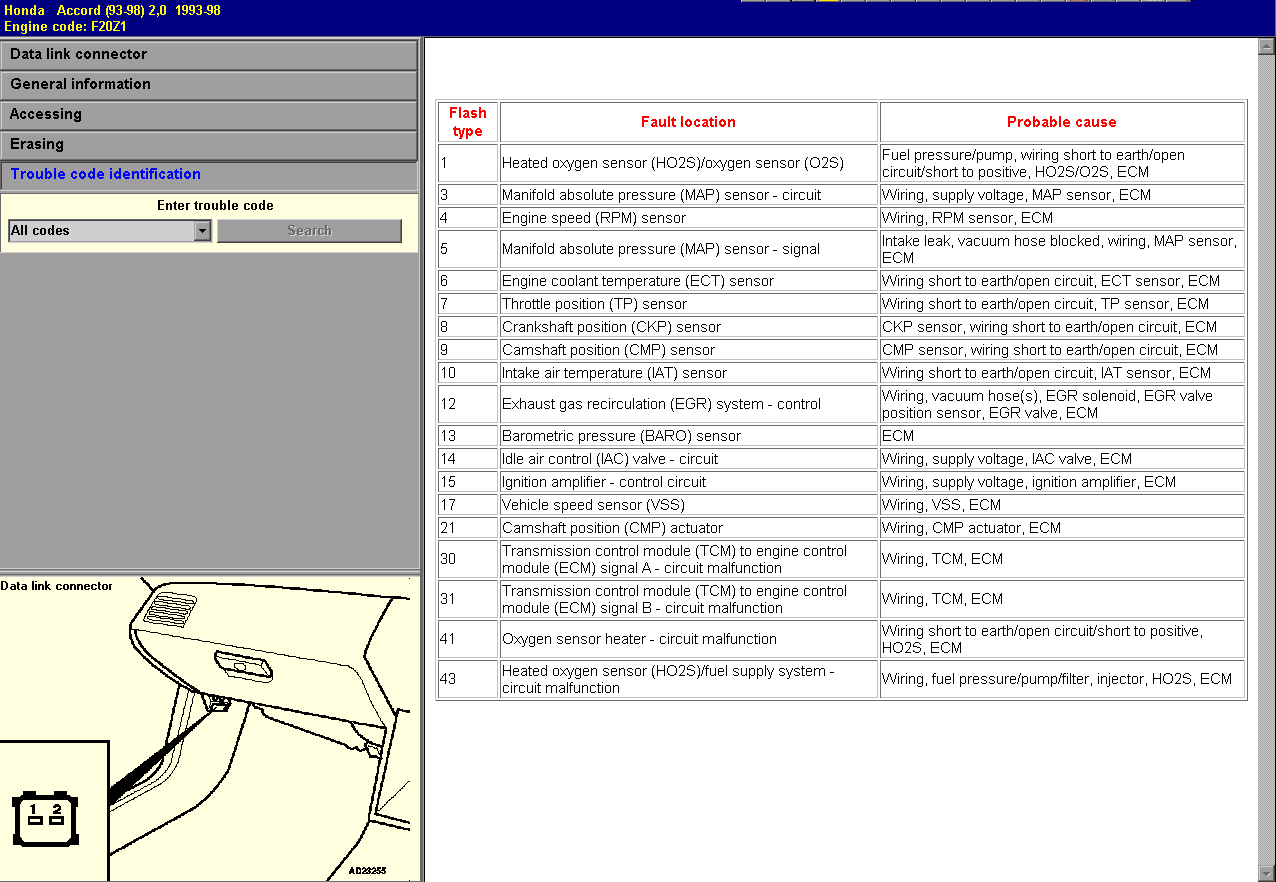 Honda Accord (93-98) 2,0 1993-98
Engine code: F20Z1

Data link connector
General information
Accessing
Erasing
Trouble code identification

Enter trouble code
All codes
Search

Data link connector
1 2
AD28255

| Flash type | Fault location | Probable cause |
|---|---|---|
| 1 | Heated oxygen sensor (HO2S)/oxygen sensor (O2S) | Fuel pressure/pump, wiring short to earth/open circuit/short to positive, HO2S/O2S, ECM |
| 3 | Manifold absolute pressure (MAP) sensor - circuit | Wiring, supply voltage, MAP sensor, ECM |
| 4 | Engine speed (RPM) sensor | Wiring, RPM sensor, ECM |
| 5 | Manifold absolute pressure (MAP) sensor - signal | Intake leak, vacuum hose blocked, wiring, MAP sensor, ECM |
| 6 | Engine coolant temperature (ECT) sensor | Wiring short to earth/open circuit, ECT sensor, ECM |
| 7 | Throttle position (TP) sensor | Wiring short to earth/open circuit, TP sensor, ECM |
| 8 | Crankshaft position (CKP) sensor | CKP sensor, wiring short to earth/open circuit, ECM |
| 9 | Camshaft position (CMP) sensor | CMP sensor, wiring short to earth/open circuit, ECM |
| 10 | Intake air temperature (IAT) sensor | Wiring short to earth/open circuit, IAT sensor, ECM |
| 12 | Exhaust gas recirculation (EGR) system - control | Wiring, vacuum hose(s), EGR solenoid, EGR valve position sensor, EGR valve, ECM |
| 13 | Barometric pressure (BARO) sensor | ECM |
| 14 | Idle air control (IAC) valve - circuit | Wiring, supply voltage, IAC valve, ECM |
| 15 | Ignition amplifier - control circuit | Wiring, supply voltage, ignition amplifier, ECM |
| 17 | Vehicle speed sensor (VSS) | Wiring, VSS, ECM |
| 21 | Camshaft position (CMP) actuator | Wiring, CMP actuator, ECM |
| 30 | Transmission control module (TCM) to engine control module (ECM) signal A - circuit malfunction | Wiring, TCM, ECM |
| 31 | Transmission control module (TCM) to engine control module (ECM) signal B - circuit malfunction | Wiring, TCM, ECM |
| 41 | Oxygen sensor heater - circuit malfunction | Wiring short to earth/open circuit/short to positive, HO2S, ECM |
| 43 | Heated oxygen sensor (HO2S)/fuel supply system - circuit malfunction | Wiring, fuel pressure/pump/filter, injector, HO2S, ECM |