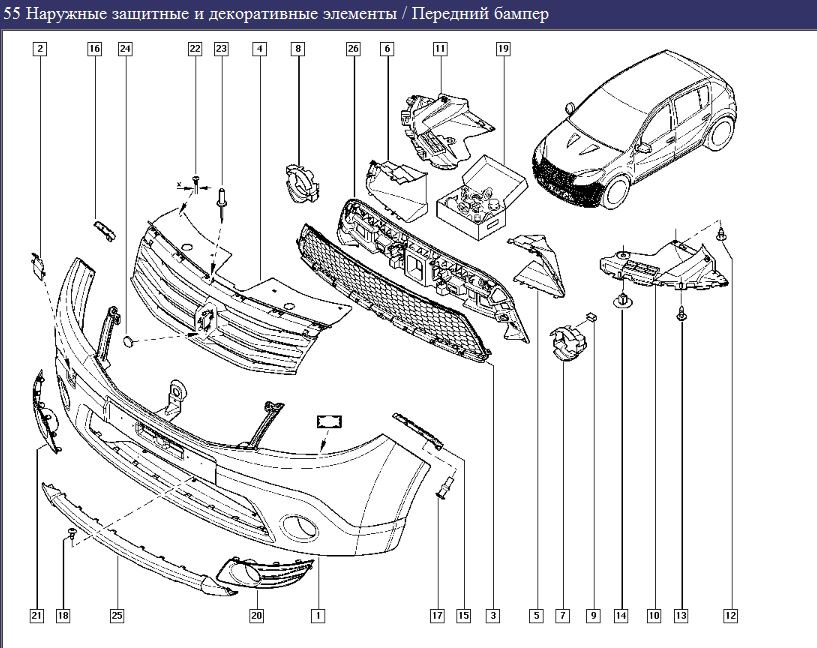 55 Наружные защитные и декоративные элементы / Передний бампер

2
16
24
22
23
4
8
26
6
11
19

x

21
18
25
20
1
17
15
3
5
7
9
14
10
13
12