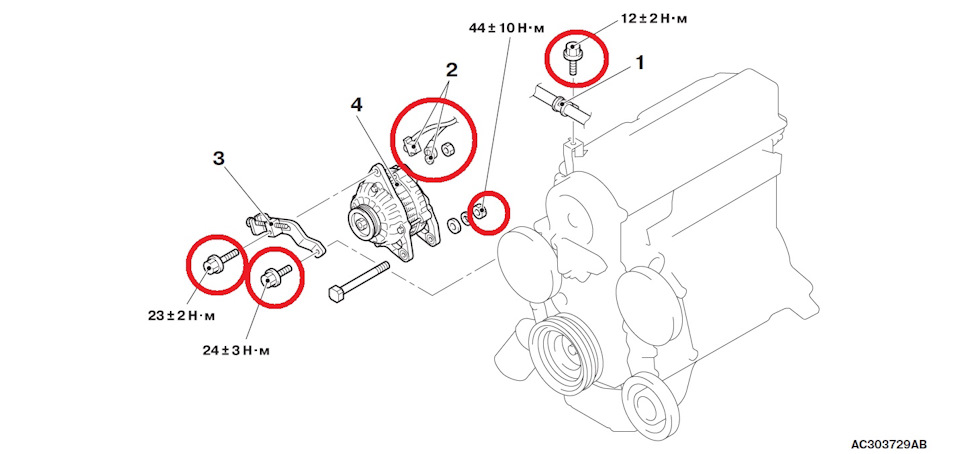 44 ± 10 Н·м
12 ± 2 Н·м
1
2
4
3
23 ± 2 Н·м
24 ± 3 Н·м
AC303729AB