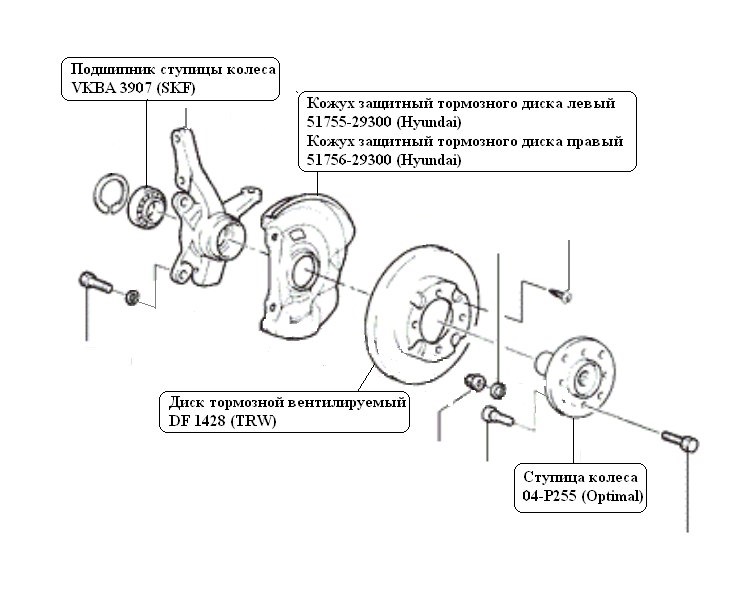 Подшипник ступицы колеса
VKBA 3907 (SKF)

Кожух защитный тормозного диска левый
51755-29300 (Hyundai)
Кожух защитный тормозного диска правый
51756-29300 (Hyundai)

Диск тормозной вентилируемый
DF 1428 (TRW)

Ступица колеса
04-P255 (Optimal)