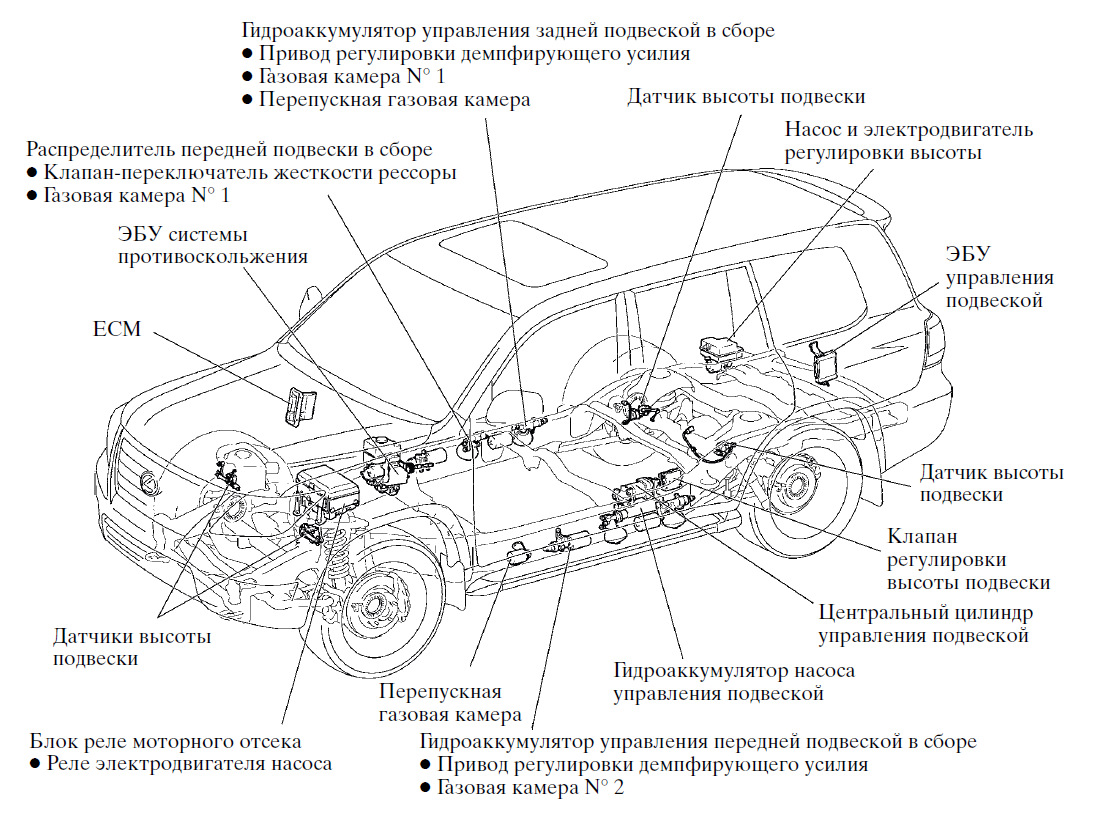 Гидроаккумулятор управления задней подвеской в сборе
● Привод регулировки демпфирующего усилия
● Газовая камера N° 1
● Перепускная газовая камера

Датчик высоты подвески

Насос и электродвигатель регулировки высоты

Распределитель передней подвески в сборе
● Клапан-переключатель жесткости рессоры
● Газовая камера N° 1

ЭБУ системы противоскольжения

ЭБУ управления подвеской

ECM

Датчик высоты подвески

Клапан регулировки высоты подвески

Центральный цилиндр управления подвеской

Датчики высоты подвески

Гидроаккумулятор насоса управления подвеской

Перепускная газовая камера

Блок реле моторного отсека
● Реле электродвигателя насоса

Гидроаккумулятор управления передней подвеской в сборе
● Привод регулировки демпфирующего усилия
● Газовая камера N° 2