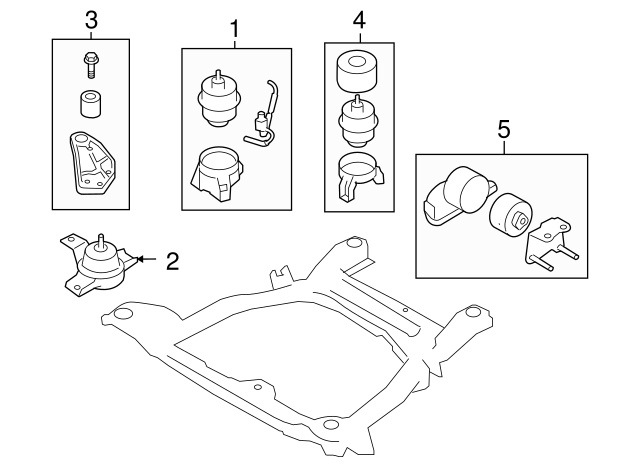 3
1
4
5
2