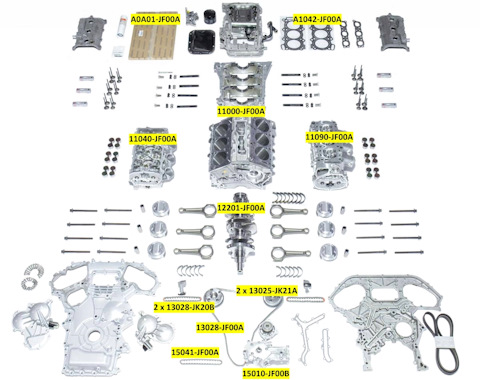 A0A01-JF00A
A1042-JF00A
11000-JF00A
11040-JF00A
11090-JF00A
12201-JF00A
2 x 13025-JK21A
2 x 13028-JK20B
13028-JF00A
15041-JF00A
15010-JF00B