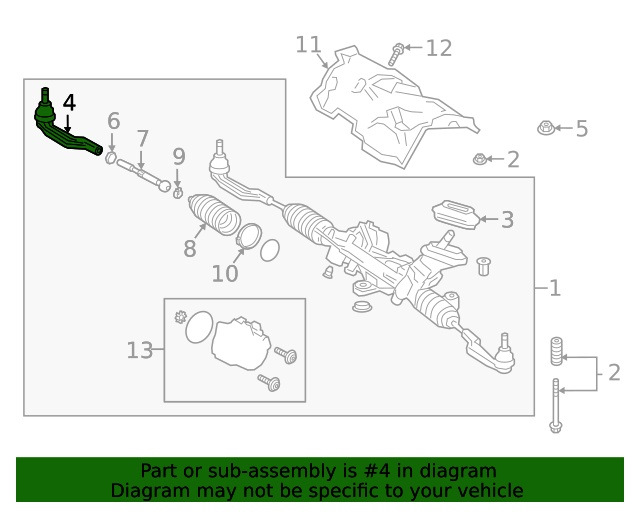 11
12
4
6
7
9
5
2
3
8
10
1
13
2

Part or sub-assembly is #4 in diagram
Diagram may not be specific to your vehicle