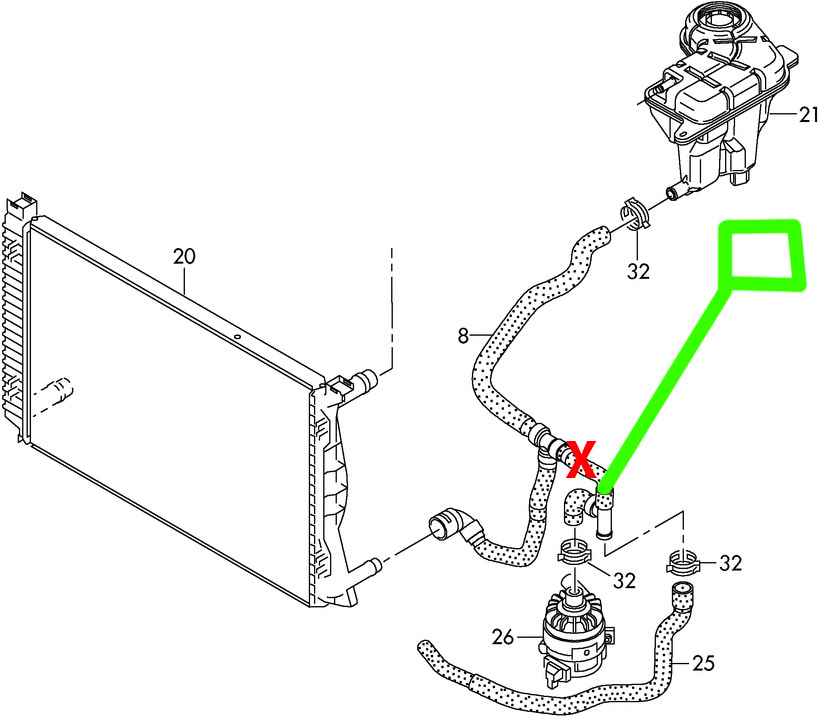 21
20
32
8
X
32
32
26
25