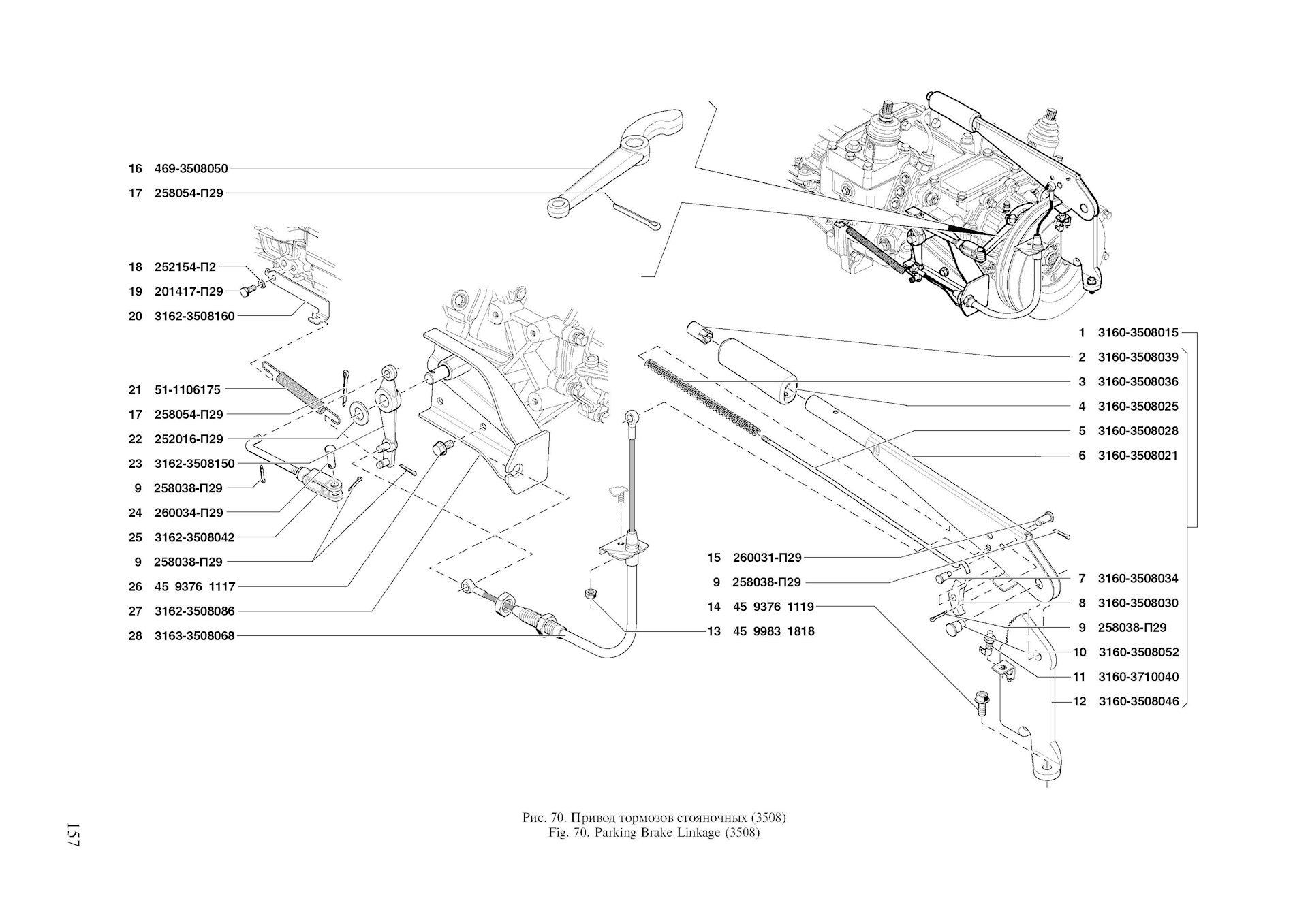 16 469-3508050
17 258054-П29
18 252154-П2
19 201417-П29
20 3162-3508160
21 51-1106175
17 258054-П29
22 252016-П29
23 3162-3508150
9 258038-П29
24 260034-П29
25 3162-3508042
9 258038-П29
26 45 9376 1117
27 3162-3508086
28 3163-3508068

15 260031-П29
9 258038-П29
14 45 9376 1119
13 45 9983 1818

1 3160-3508015
2 3160-3508039
3 3160-3508036
4 3160-3508025
5 3160-3508028
6 3160-3508021
7 3160-3508034
8 3160-3508030
9 258038-П29
10 3160-3508052
11 3160-3710040
12 3160-3508046

Рис. 70. Привод тормозов стояночных (3508)
Fig. 70. Parking Brake Linkage (3508)

157