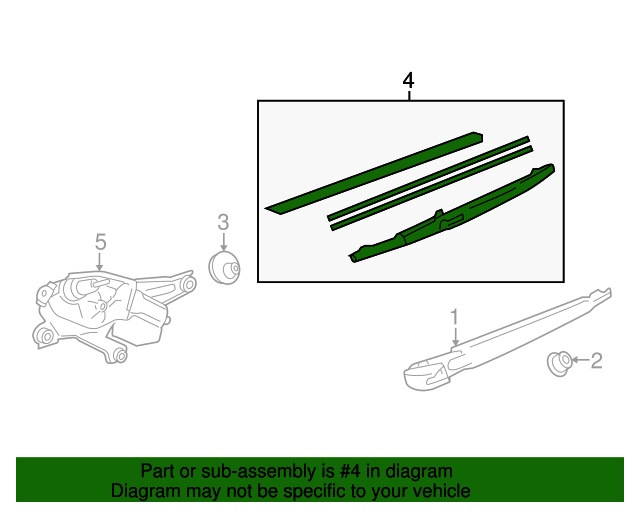 4

3

5

1

2

Part or sub-assembly is #4 in diagram
Diagram may not be specific to your vehicle