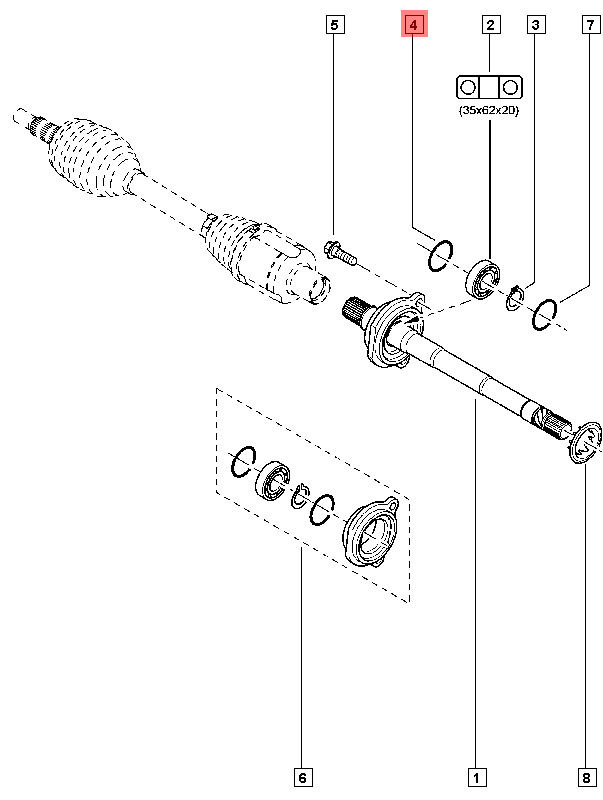 5
4
2
3
7
(35x62x20)
6
1
8