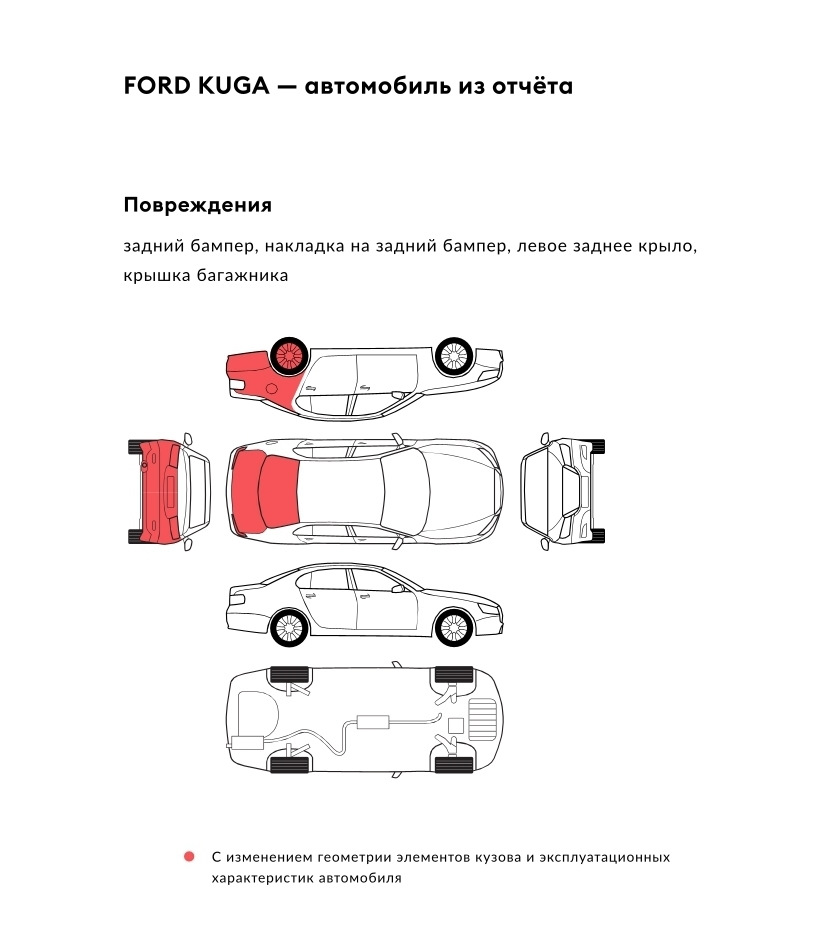 FORD KUGA — автомобиль из отчёта

Повреждения

задний бампер, накладка на задний бампер, левое заднее крыло, крышка багажника

С изменением геометрии элементов кузова и эксплуатационных характеристик автомобиля