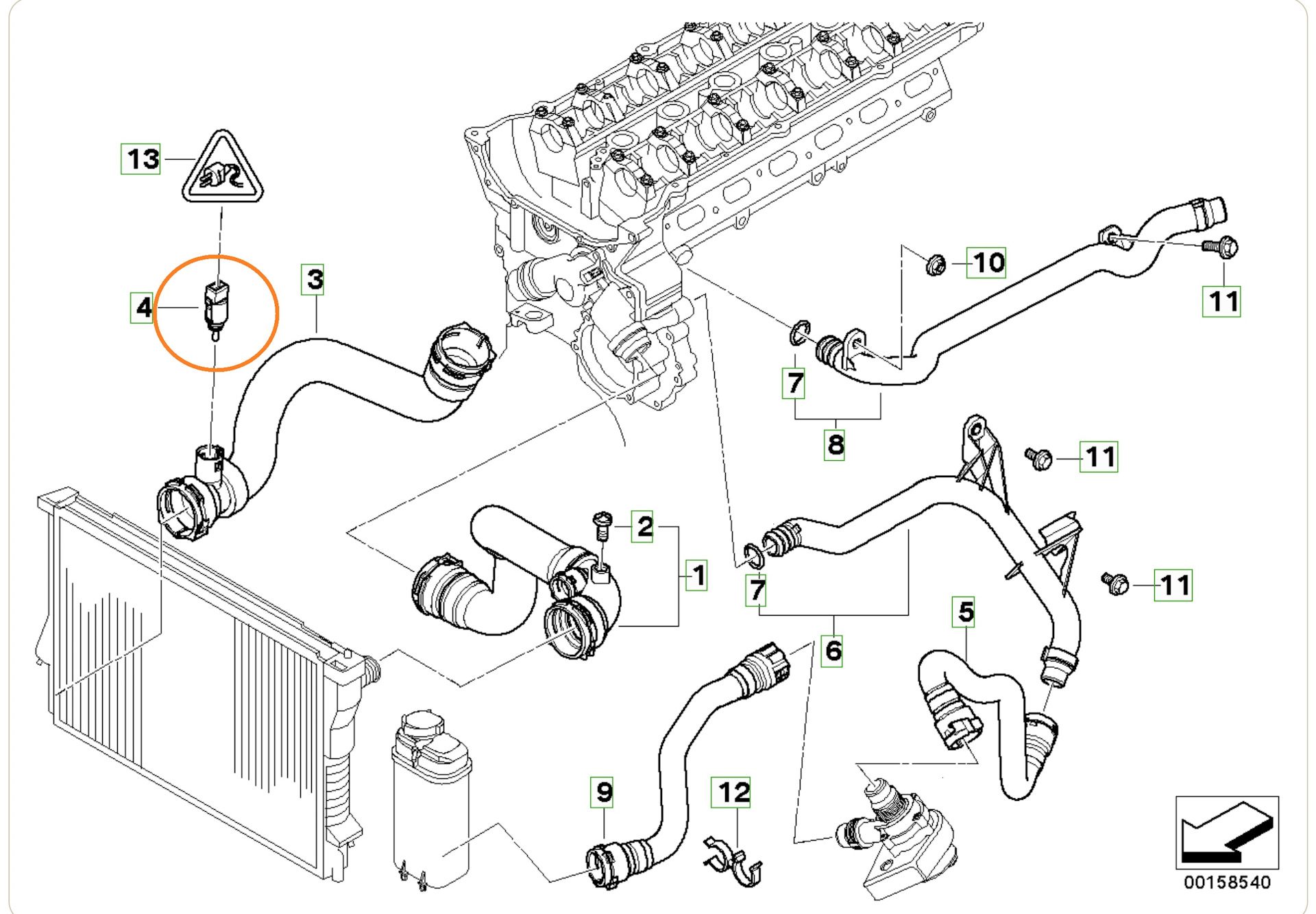 13
4
3
10
11
7
8
11
2
1
7
11
5
6
9
12
00158540