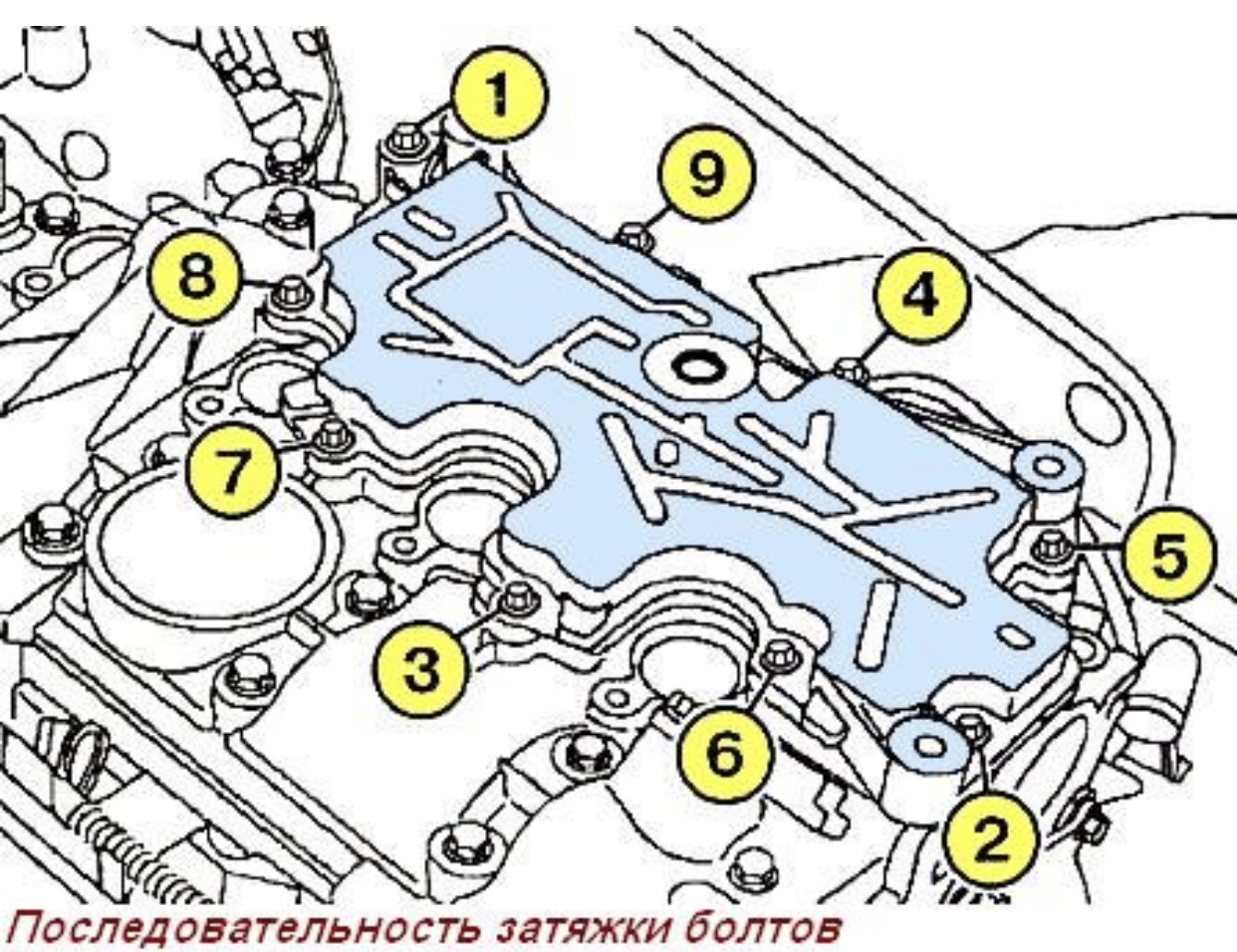 1
9
8
4
7
5
3
6
2
Последовательность затяжки болтов