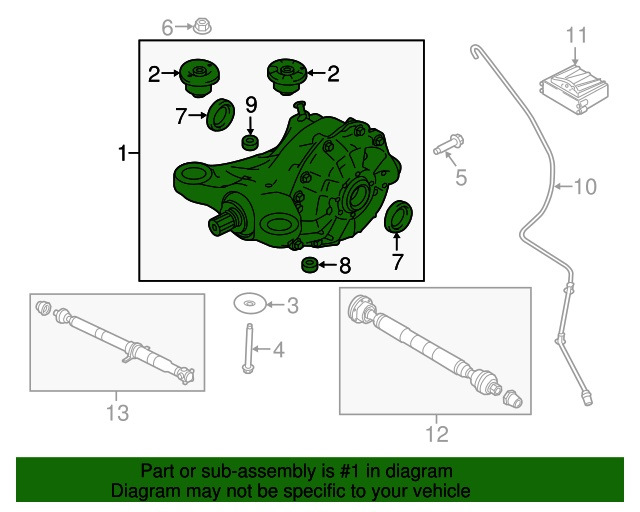 6
11
2
2
7
9
1
5
10
7
8
3
4
13
12

Part or sub-assembly is #1 in diagram
Diagram may not be specific to your vehicle