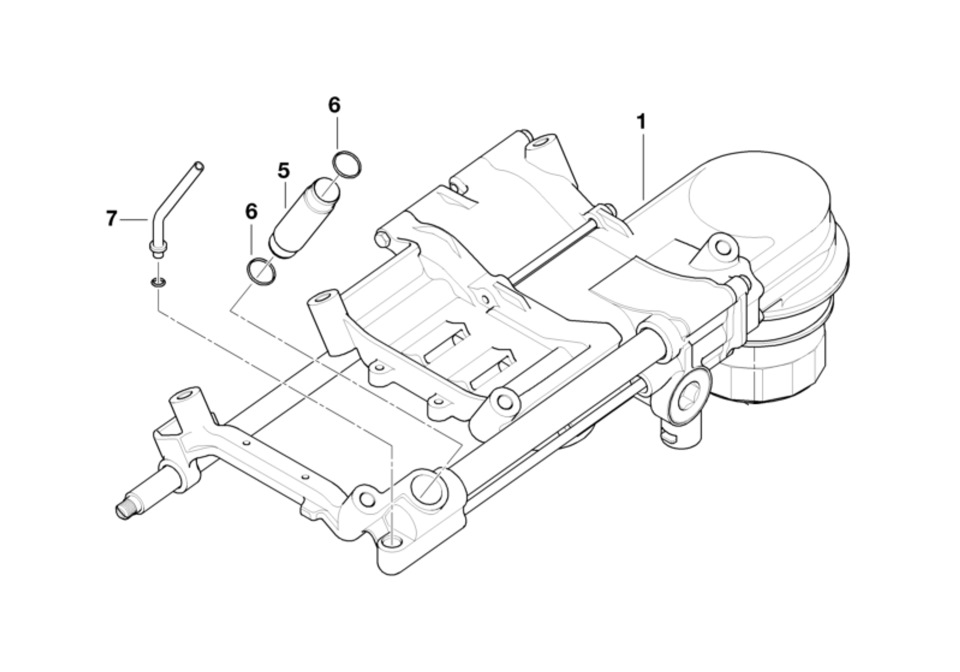 6
1
5
7
6