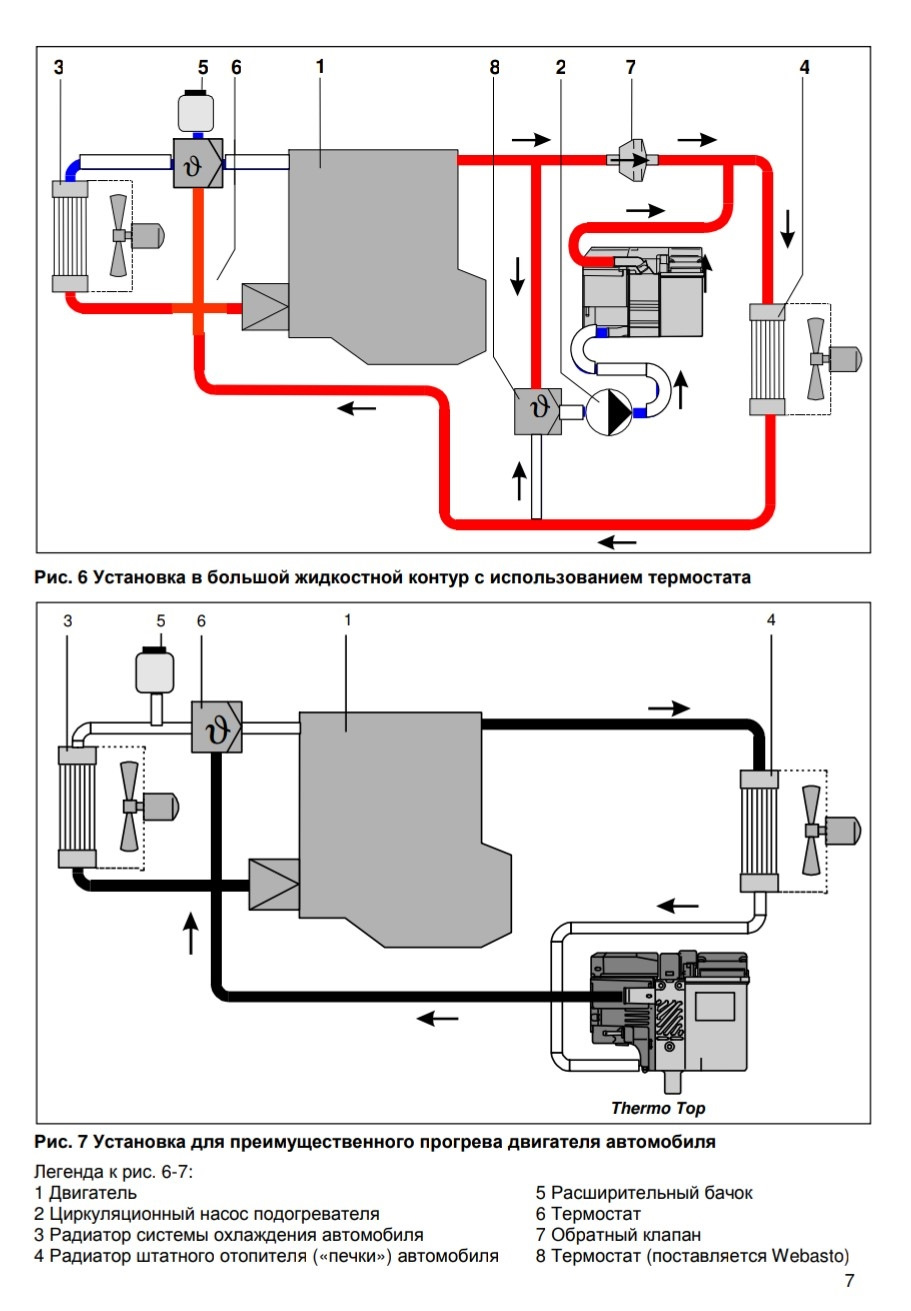 3 5 6 1 8 2 7 4

$\vartheta$

$\vartheta$

Рис. 6 Установка в большой жидкостной контур с использованием термостата

3 5 6 1 4

$\vartheta$

Thermo Top

Рис. 7 Установка для преимущественного прогрева двигателя автомобиля

Легенда к рис. 6-7:
1 Двигатель
2 Циркуляционный насос подогревателя
3 Радиатор системы охлаждения автомобиля
4 Радиатор штатного отопителя («печки») автомобиля

5 Расширительный бачок
6 Термостат
7 Обратный клапан
8 Термостат (поставляется Webasto)

7