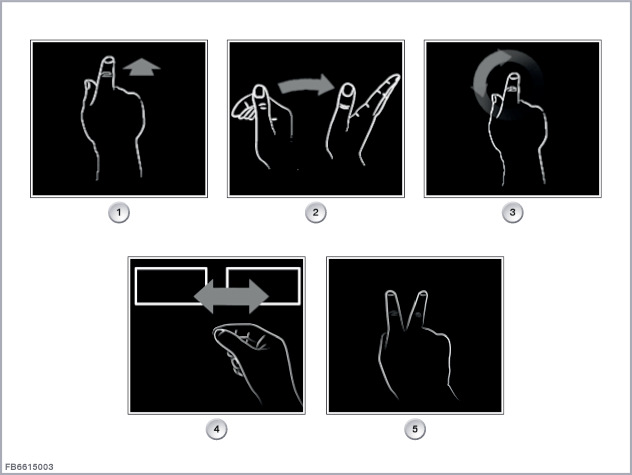 1

2

3

4

5

FB6615003