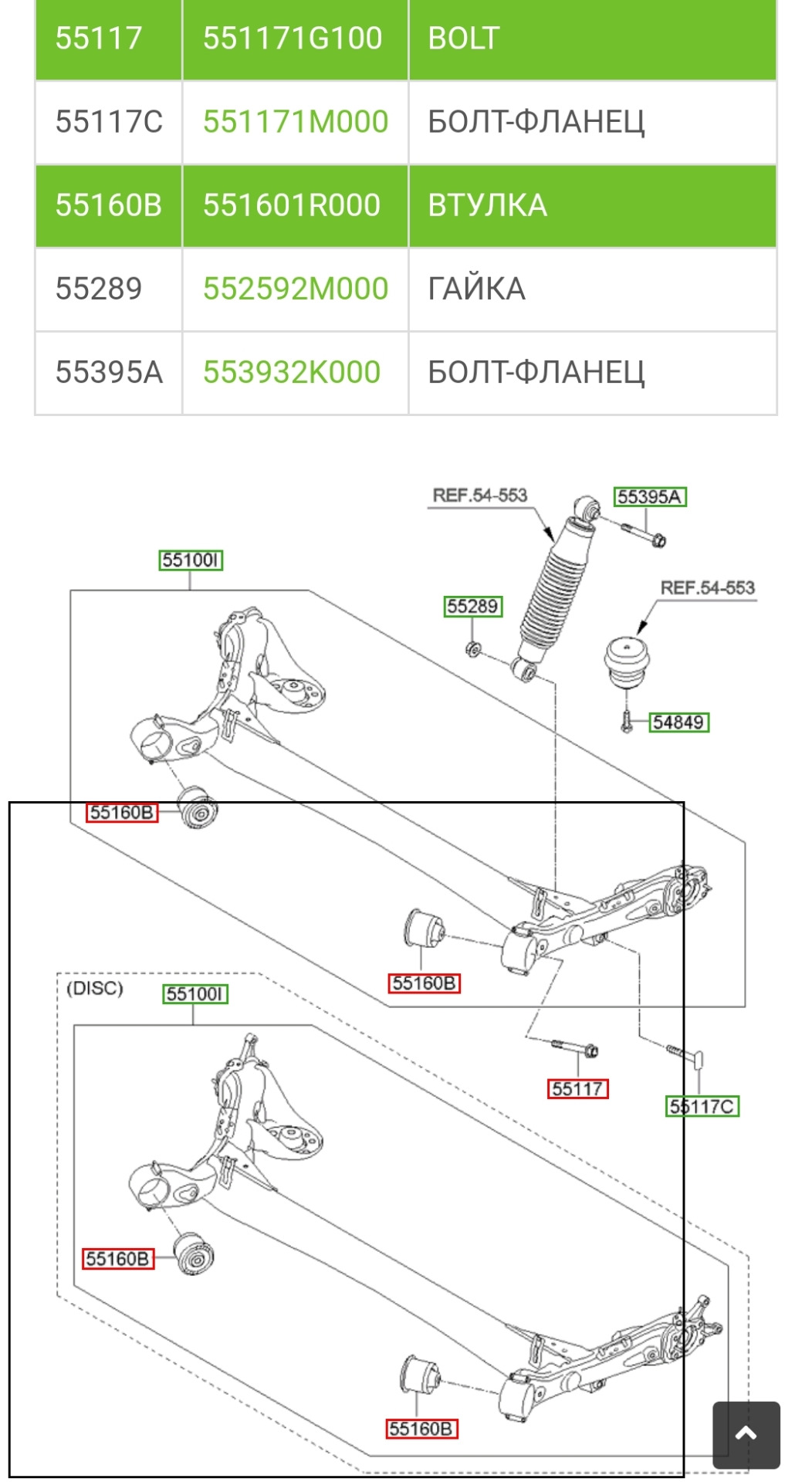 | 55117 | 551171G100 | BOLT |
|---|---|---|
| 55117C | 551171M000 | БОЛТ-ФЛАНЕЦ |
| 55160B | 551601R000 | ВТУЛКА |
| 55289 | 552592M000 | ГАЙКА |
| 55395A | 553932K000 | БОЛТ-ФЛАНЕЦ |

REF.54-553
55395A
55100I
55289
REF.54-553
54849
55160B
55160B
(DISC)
55100I
55117
55117C
55160B
55160B