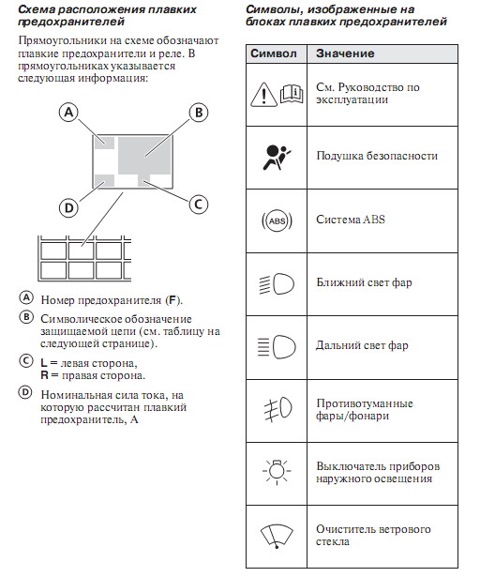 Схема расположения плавких предохранителей

Прямоугольники на схеме обозначают плавкие предохранители и реле. В прямоугольниках указывается следующая информация:

A

B

D

C

A Номер предохранителя (F).

B Символическое обозначение защищаемой цепи (см. таблицу на следующей странице).

C L = левая сторона, R = правая сторона.

D Номинальная сила тока, на которую рассчитан плавкий предохранитель, А

Символы, изображенные на блоках плавких предохранителей

| Символ | Значение |
|---|---|
| | См. Руководство по эксплуатации |
| | Подушка безопасности |
| ABS | Система ABS |
| | Ближний свет фар |
| | Дальний свет фар |
| | Противотуманные фары/фонари |
| | Выключатель приборов наружного освещения |
| | Очиститель ветрового стекла |