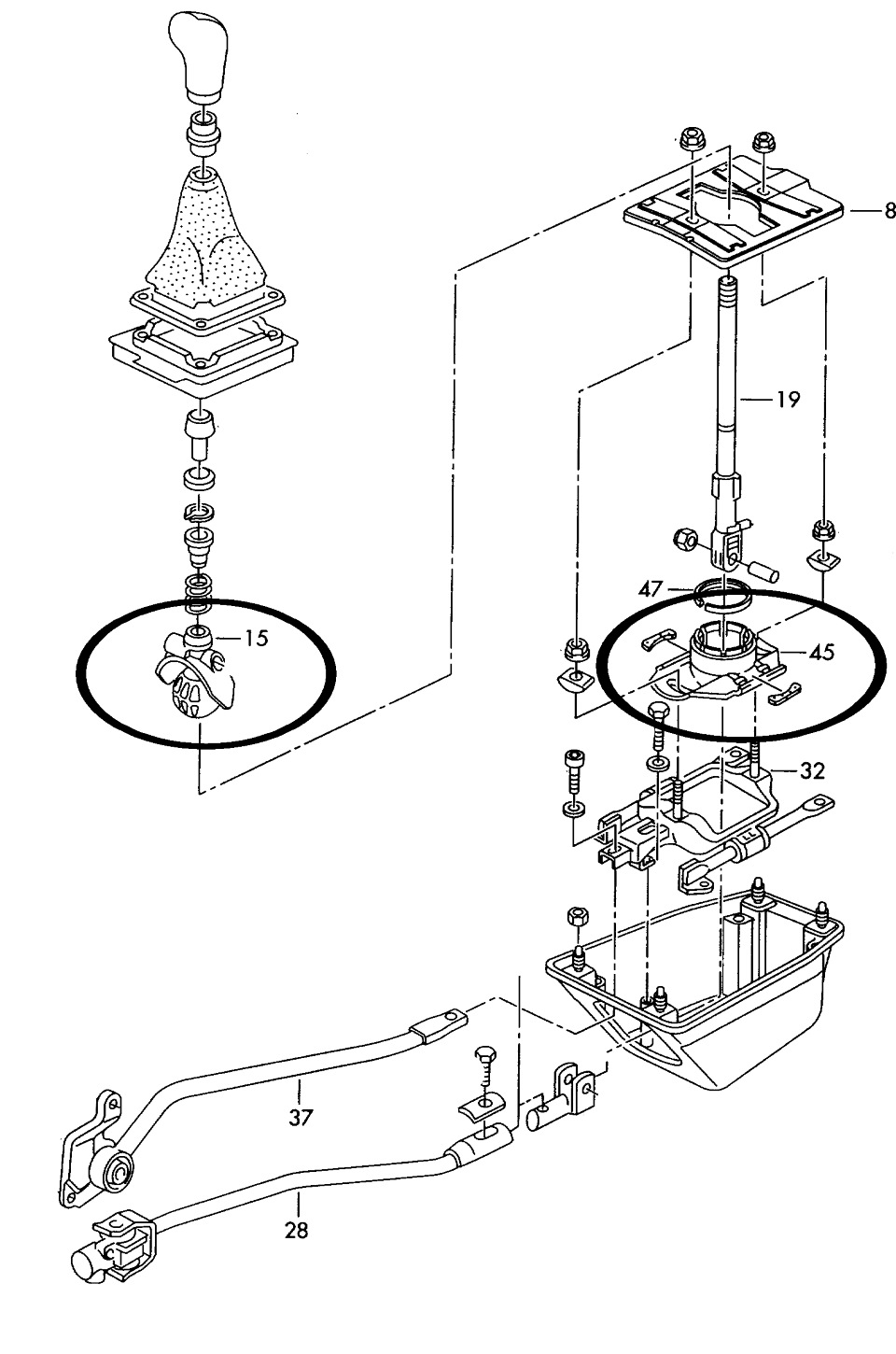 8
19
47
15
45
32
37
28