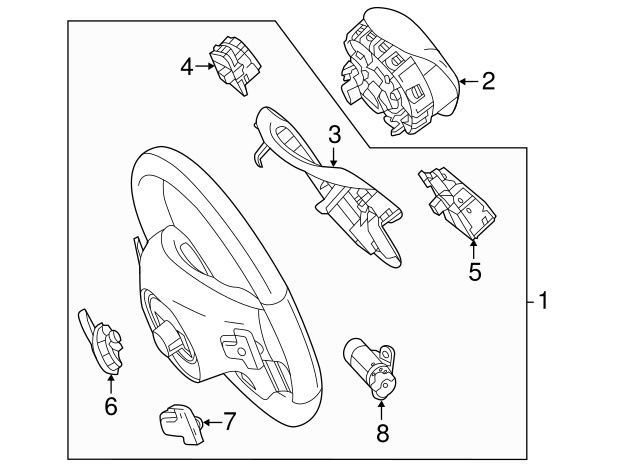 4
2
3
5
1
6
7
8