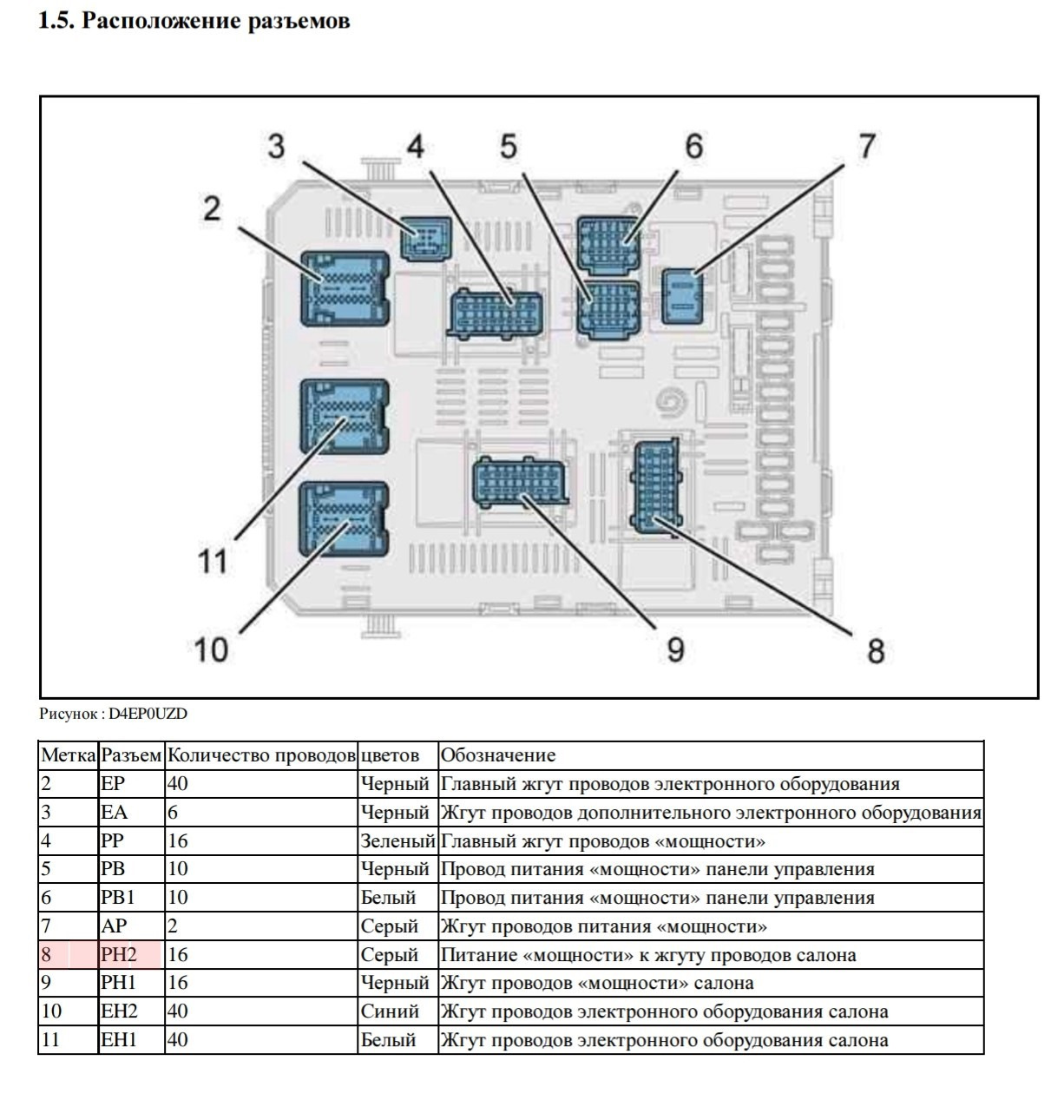 1.5. Расположение разъемов

3 4 5 6 7
2
11
10 9 8

Рисунок : D4EP0UZD

| Метка | Разъем | Количество проводов | цветов | Обозначение |
|---|---|---|---|---|
| 2 | EP | 40 | Черный | Главный жгут проводов электронного оборудования |
| 3 | EA | 6 | Черный | Жгут проводов дополнительного электронного оборудования |
| 4 | PP | 16 | Зеленый | Главный жгут проводов «мощности» |
| 5 | PB | 10 | Черный | Провод питания «мощности» панели управления |
| 6 | PB1 | 10 | Белый | Провод питания «мощности» панели управления |
| 7 | AP | 2 | Серый | Жгут проводов питания «мощности» |
| 8 | PH2 | 16 | Серый | Питание «мощности» к жгуту проводов салона |
| 9 | PH1 | 16 | Черный | Жгут проводов «мощности» салона |
| 10 | EH2 | 40 | Синий | Жгут проводов электронного оборудования салона |
| 11 | EH1 | 40 | Белый | Жгут проводов электронного оборудования салона |