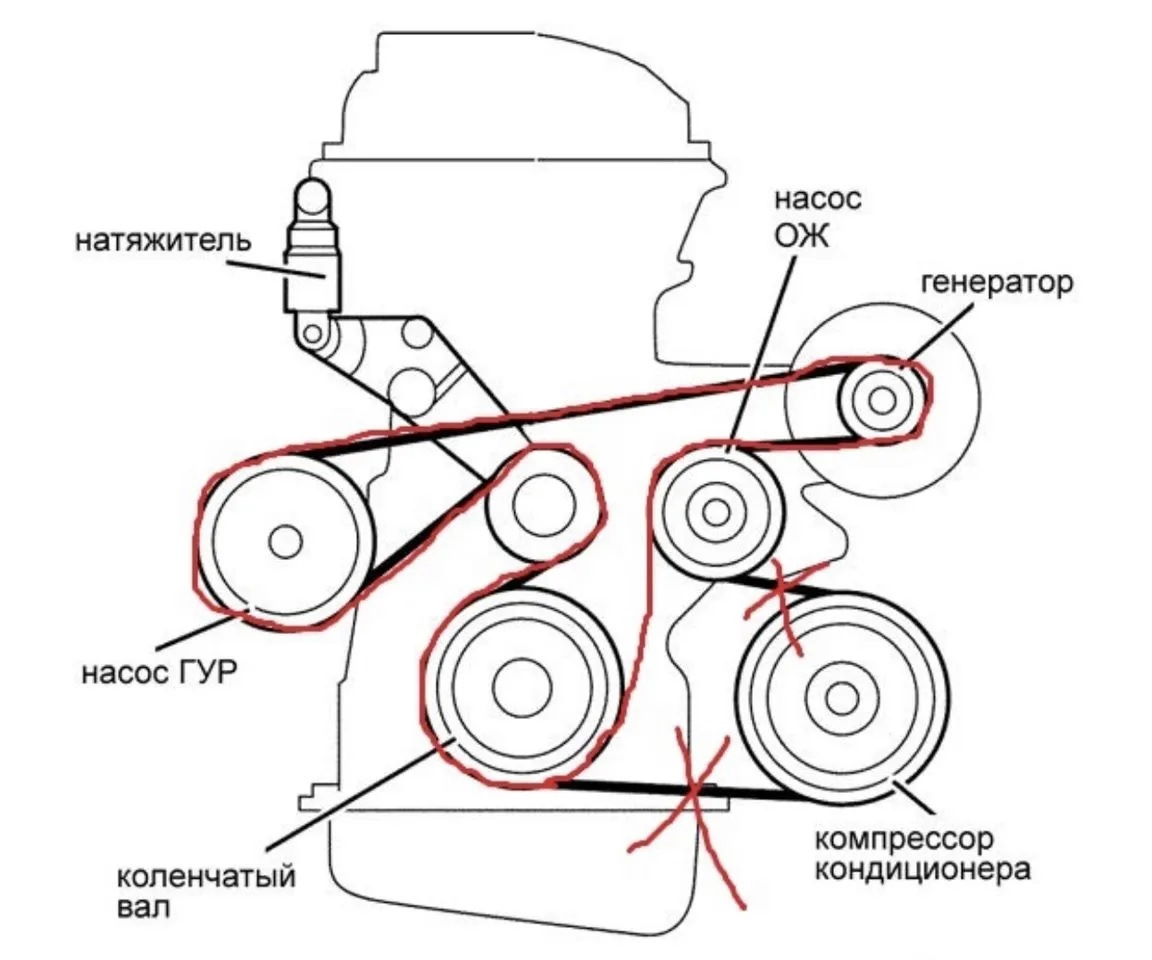 натяжитель

насос
ОЖ

генератор

насос ГУР

коленчатый
вал

компрессор
кондиционера