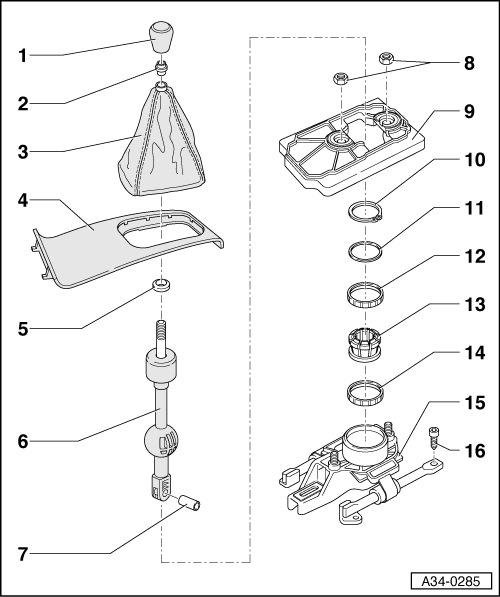 1
2
3
4
5
6
7
8
9
10
11
12
13
14
15
16
A34-0285