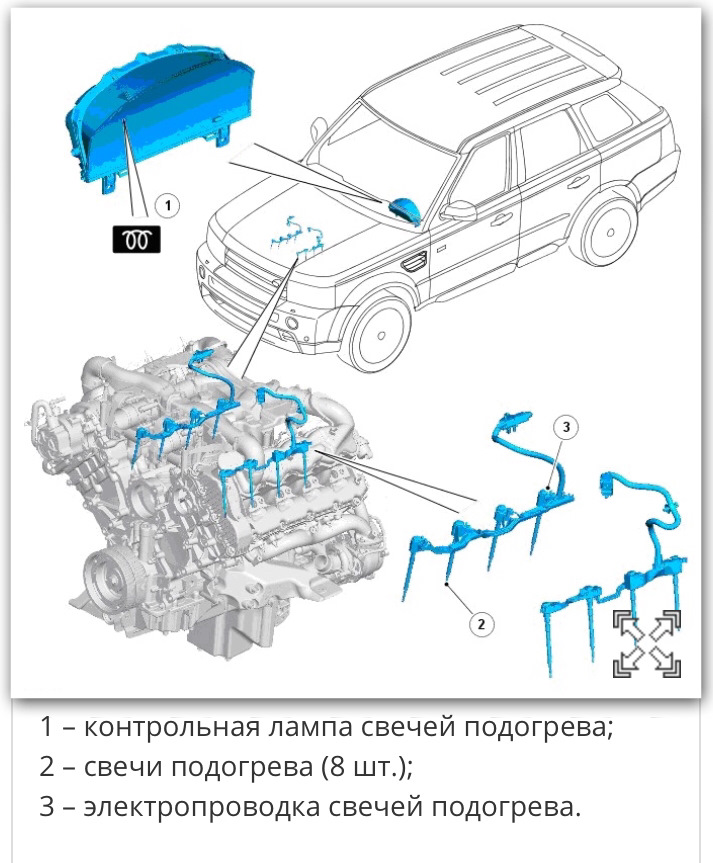 1

3

2

1 – контрольная лампа свечей подогрева;
2 – свечи подогрева (8 шт.);
3 – электропроводка свечей подогрева.