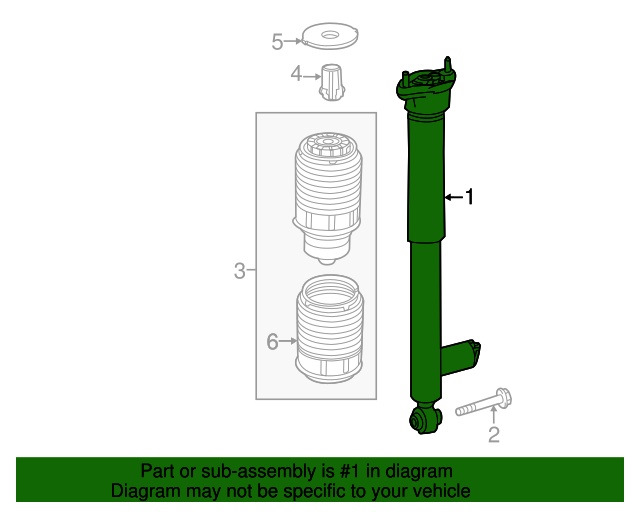 5
4
1
3
6
2

Part or sub-assembly is #1 in diagram
Diagram may not be specific to your vehicle