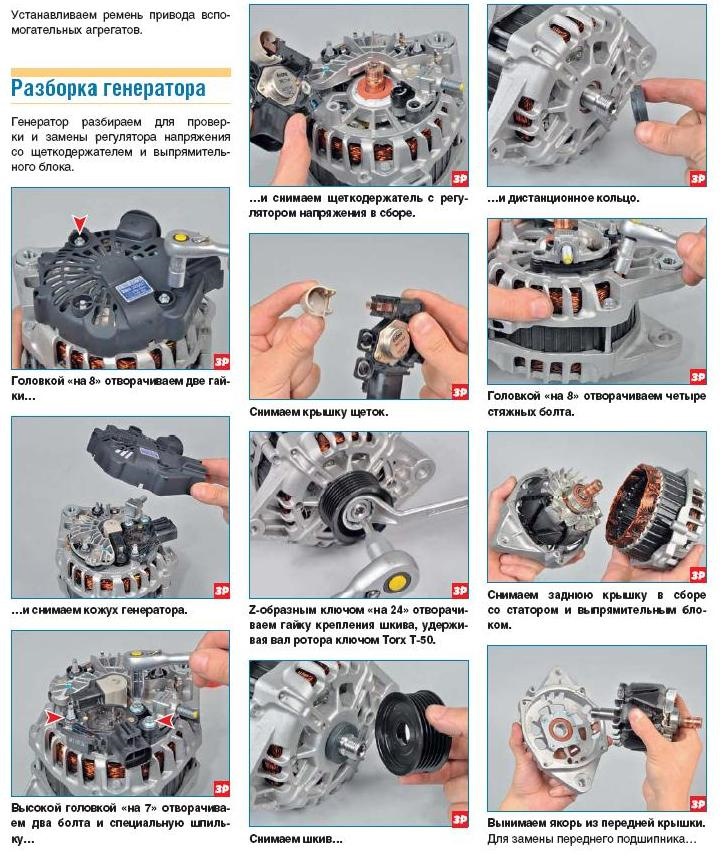 Устанавливаем ремень привода вспомогательных агрегатов.

Разборка генератора

Генератор разбираем для проверки и замены регулятора напряжения со щеткодержателем и выпрямительного блока.

ЗР

Головкой «на 8» отворачиваем две гайки…

ЗР

…и снимаем кожух генератора.

ЗР

Высокой головкой «на 7» отворачиваем два болта и специальную шпильку…

ЗР

…и снимаем щеткодержатель с регулятором напряжения в сборе.

ЗР

Снимаем крышку щеток.

ЗР

Z-образным ключом «на 24» отворачиваем гайку крепления шкива, удерживая вал ротора ключом Torx T-50.

ЗР

Снимаем шкив…

ЗР

…и дистанционное кольцо.

ЗР

Головкой «на 8» отворачиваем четыре стяжных болта.

ЗР

Снимаем заднюю крышку в сборе со статором и выпрямительным блоком.

ЗР

Вынимаем якорь из передней крышки. Для замены переднего подшипника…