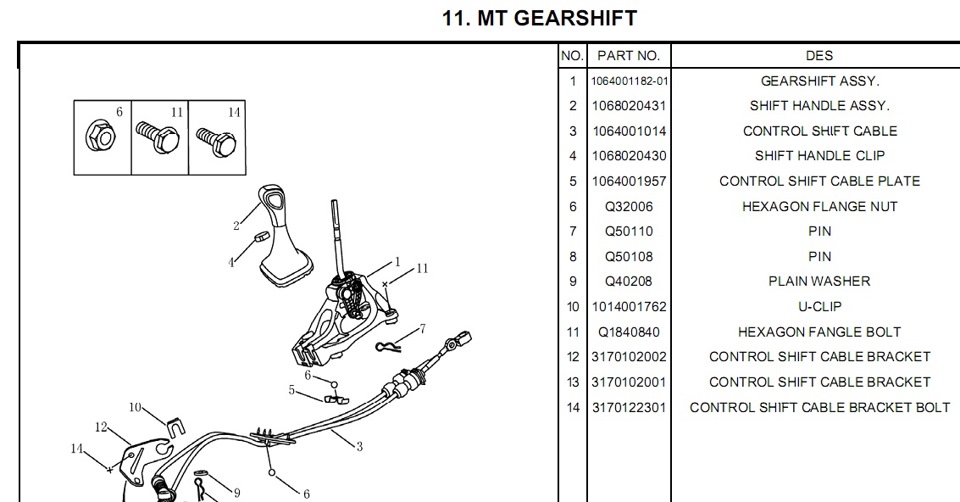 11. MT GEARSHIFT

6 11 14

2
4
1
11
7
6
5
10
12
14
3
9
6

| NO. | PART NO. | DES |
|---|---|---|
| 1 | 1064001182-01 | GEARSHIFT ASSY. |
| 2 | 1068020431 | SHIFT HANDLE ASSY. |
| 3 | 1064001014 | CONTROL SHIFT CABLE |
| 4 | 1068020430 | SHIFT HANDLE CLIP |
| 5 | 1064001957 | CONTROL SHIFT CABLE PLATE |
| 6 | Q32006 | HEXAGON FLANGE NUT |
| 7 | Q50110 | PIN |
| 8 | Q50108 | PIN |
| 9 | Q40208 | PLAIN WASHER |
| 10 | 1014001762 | U-CLIP |
| 11 | Q1840840 | HEXAGON FANGLE BOLT |
| 12 | 3170102002 | CONTROL SHIFT CABLE BRACKET |
| 13 | 3170102001 | CONTROL SHIFT CABLE BRACKET |
| 14 | 3170122301 | CONTROL SHIFT CABLE BRACKET BOLT |