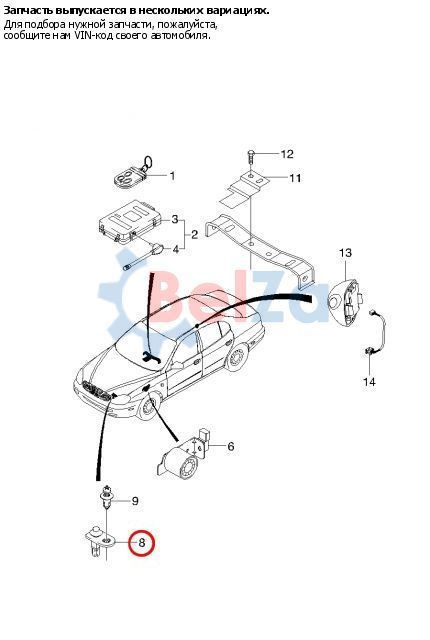 Запчасть выпускается в нескольких вариациях.
Для подбора нужной запчасти, пожалуйста, сообщите нам VIN-код своего автомобиля.

12
11
1
3
2
4
13
Belza
14
6
9
8