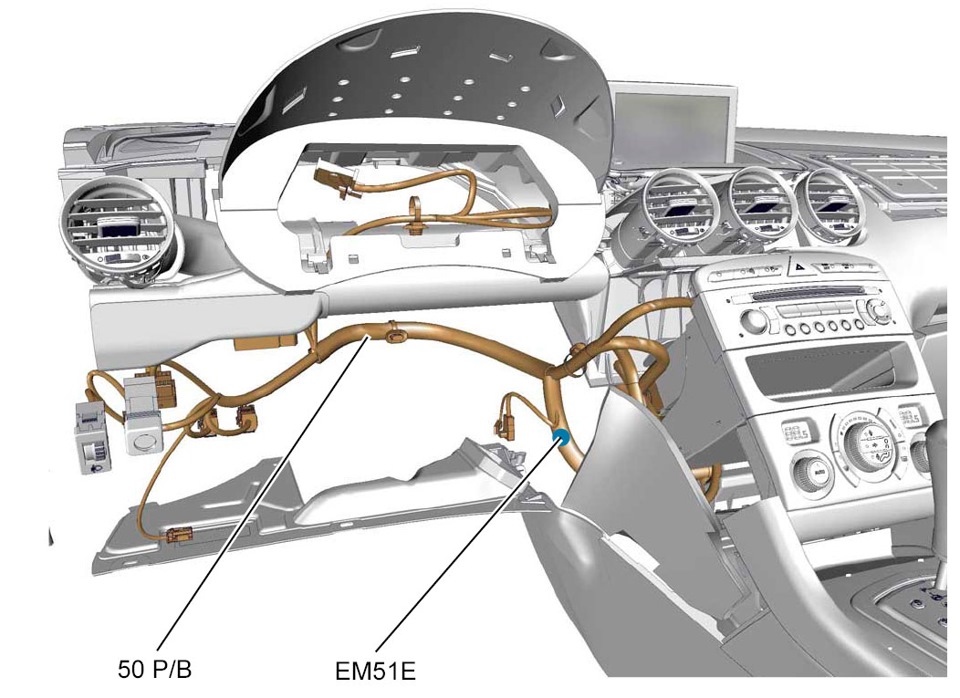 50 P/B

EM51E