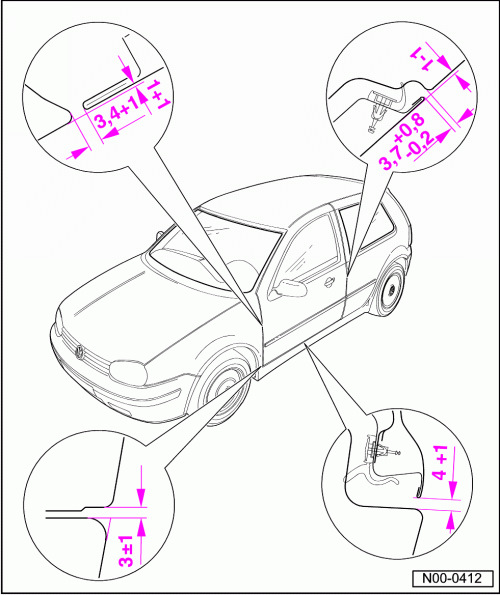 3,4+1
1+1
1-1
3,7 +0,8 -0,2
3±1
4 +1
N00-0412