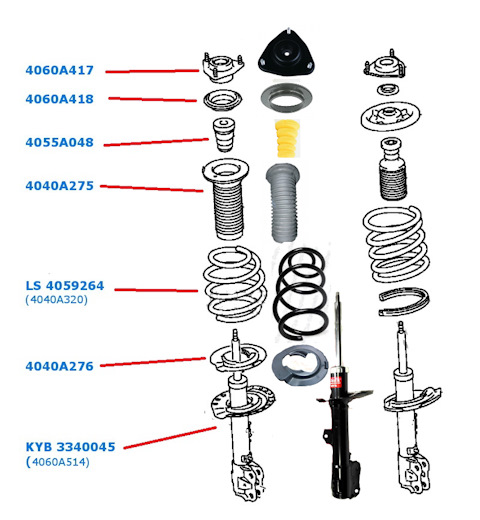 4060A417

4060A418

4055A048

4040A275

LS 4059264
(4040A320)

4040A276

KYB 3340045
(4060A514)