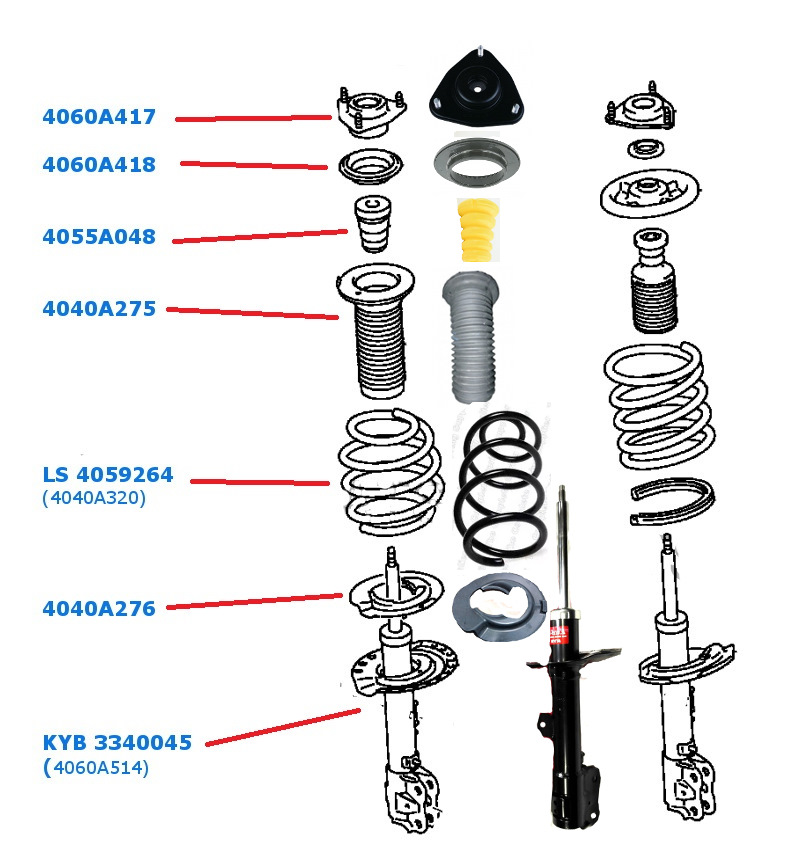 4060A417

4060A418

4055A048

4040A275

LS 4059264
(4040A320)

4040A276

KYB 3340045
(4060A514)