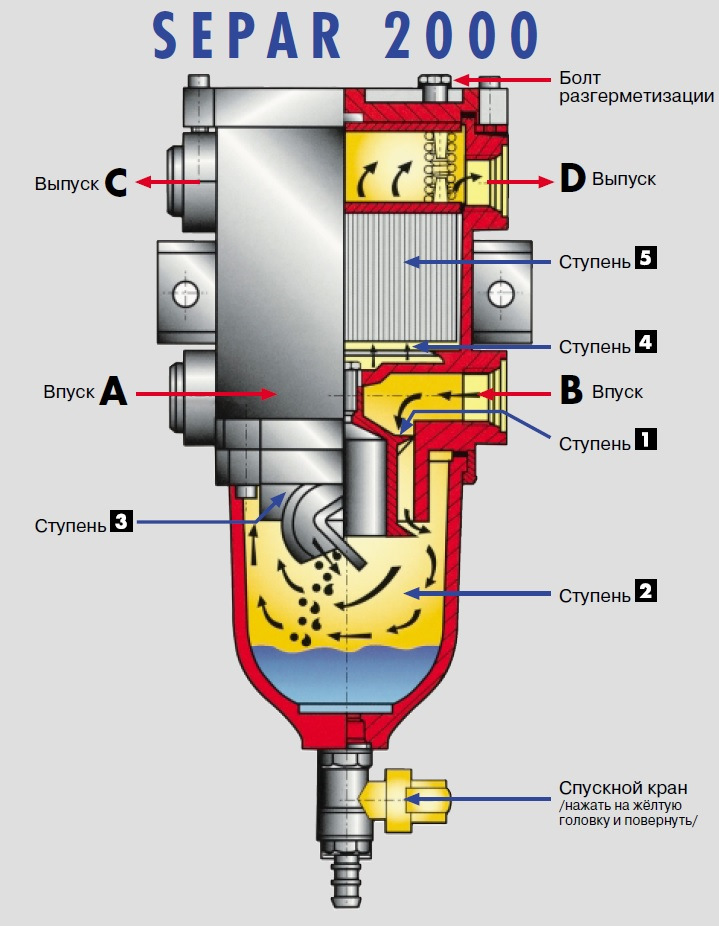 SEPAR 2000

Болт разгерметизации

Выпуск C

D Выпуск

Ступень 5

Ступень 4

Впуск A

B Впуск

Ступень 1

Ступень 3

Ступень 2

Спускной кран
/нажать на жёлтую головку и повернуть/