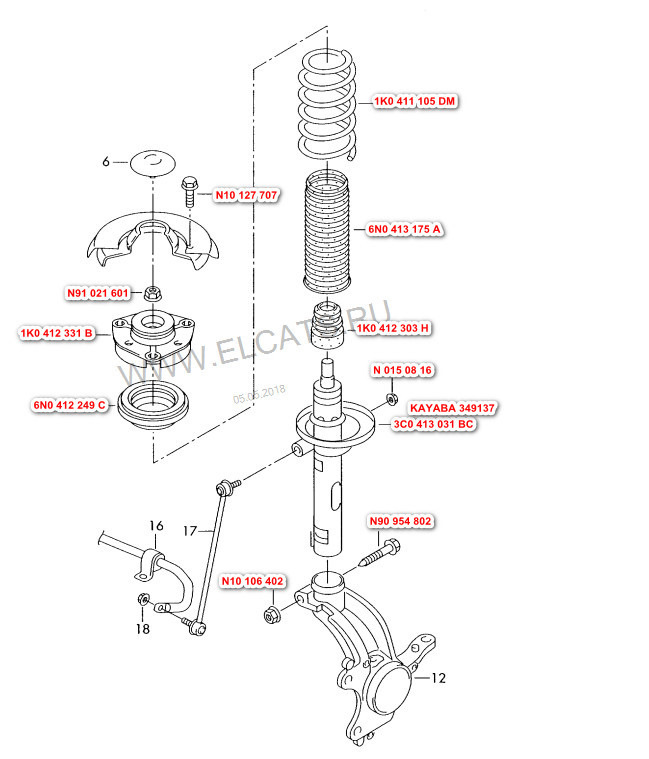 1K0 411 105 DM

6

N10 127 707

6N0 413 175 A

N91 021 601

1K0 412 331 B

1K0 412 303 H

WWW.ELCATS.RU

N 015 08 16

05.06.2018

6N0 412 249 C

KAYABA 349137

3C0 413 031 BC

16

17

N90 954 802

N10 106 402

18

12