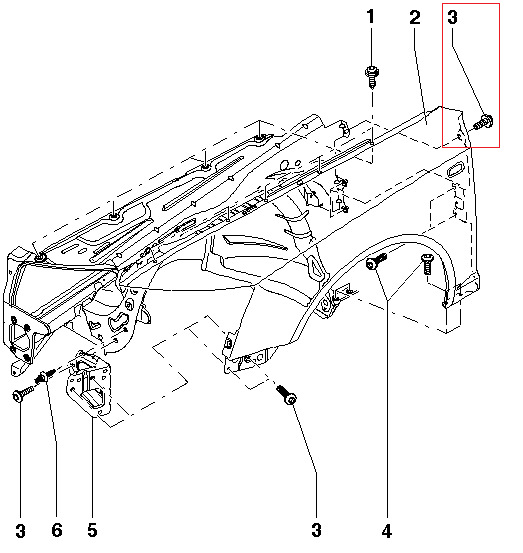 1
2
3
3
6
5
3
4