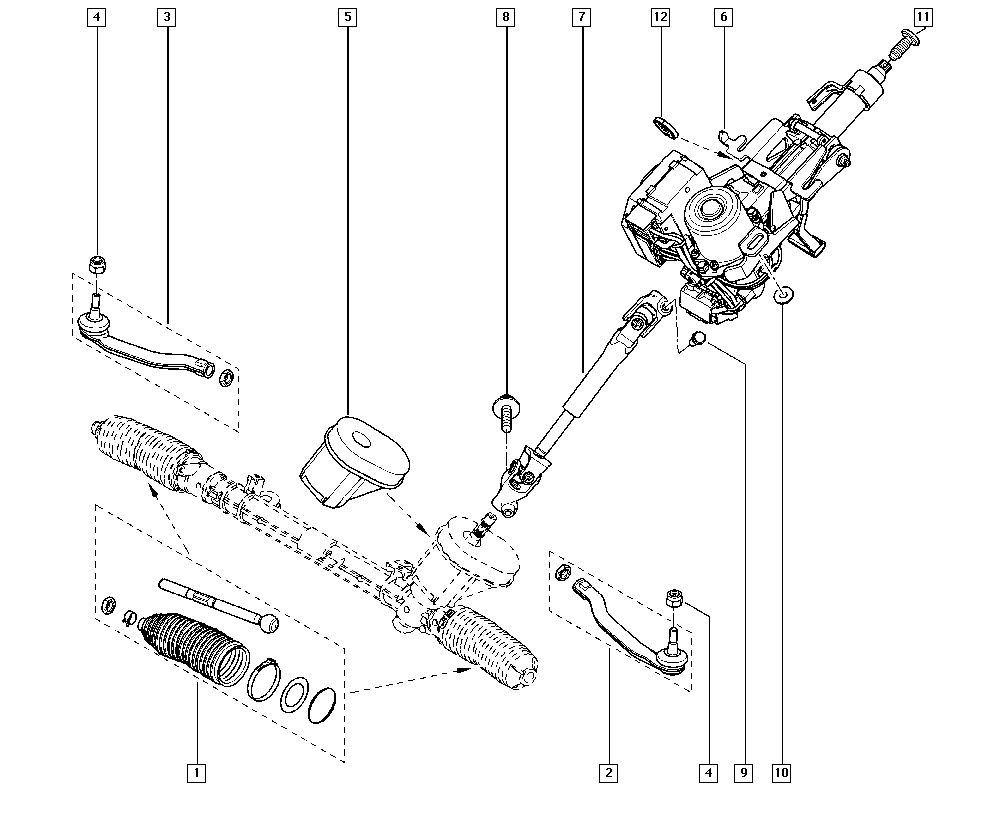 4
3
5
8
7
12
6
11
1
2
4
9
10